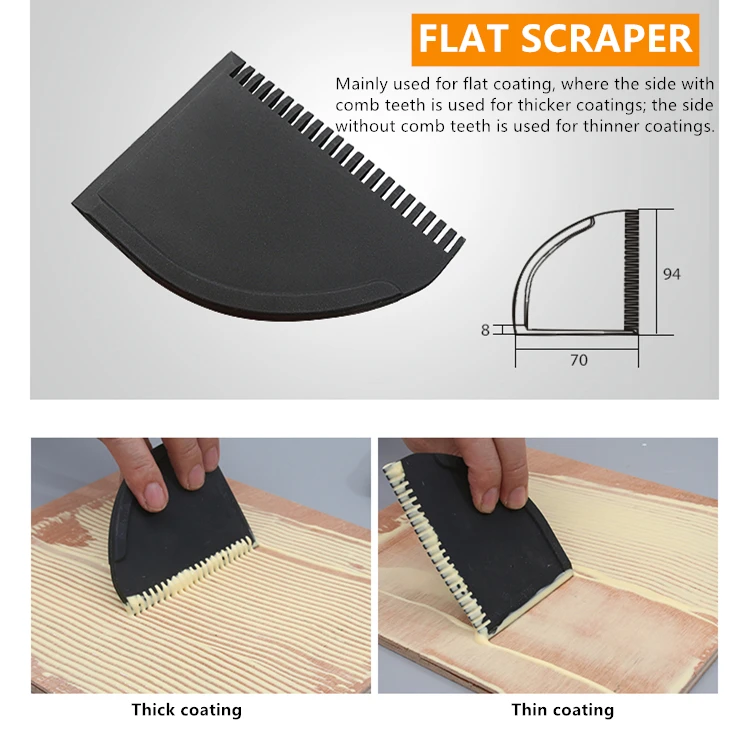 FLAT SCRAPER

Mainly used for flat coating, where the side with comb teeth is used for thicker coatings; the side without comb teeth is used for thinner coatings.

94
8
70

Thick coating

Thin coating