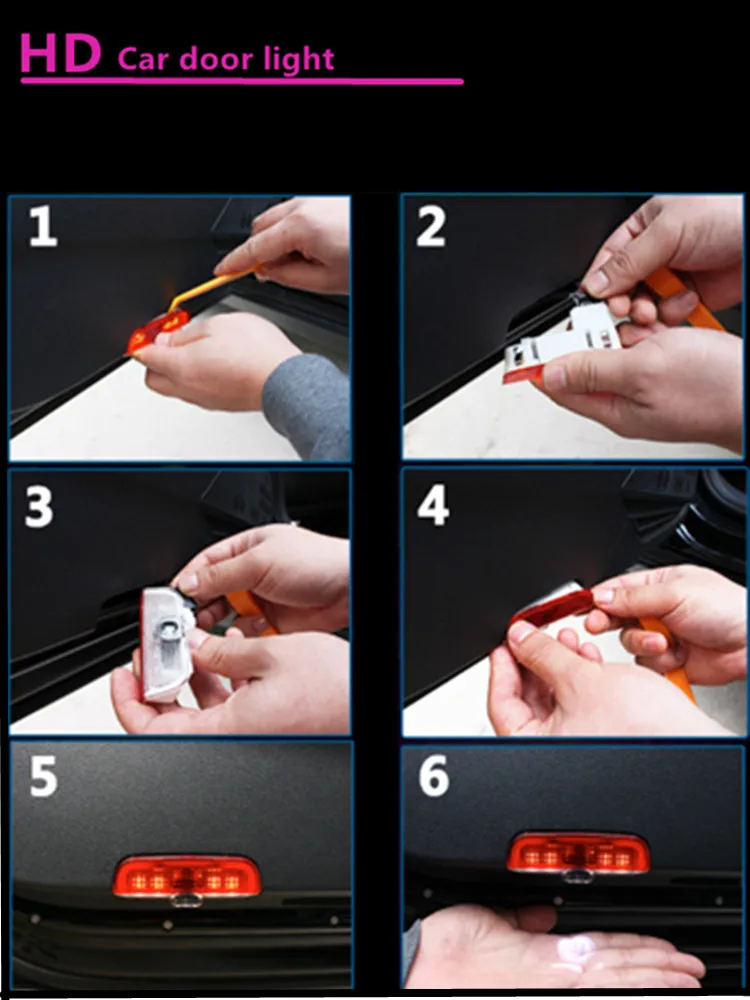 HD Car door light

1

2

3

4

5

6