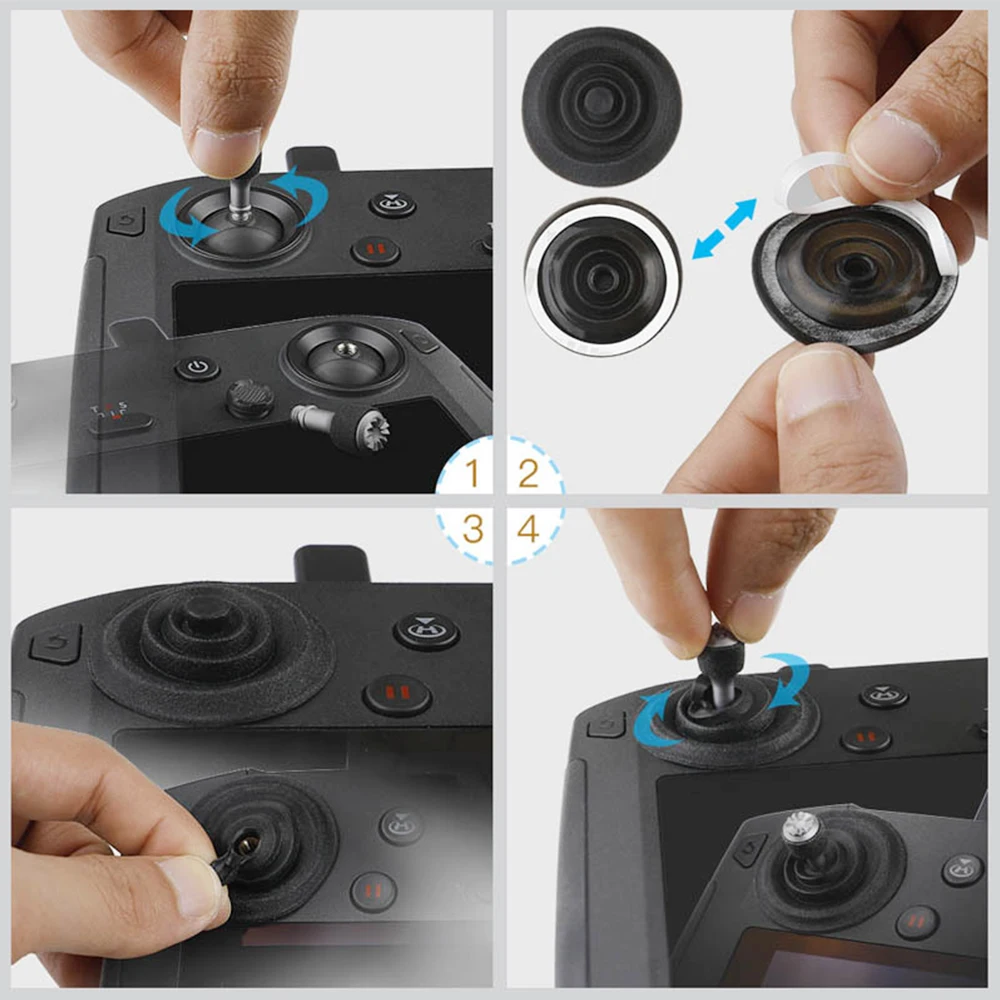 1 2
3 4