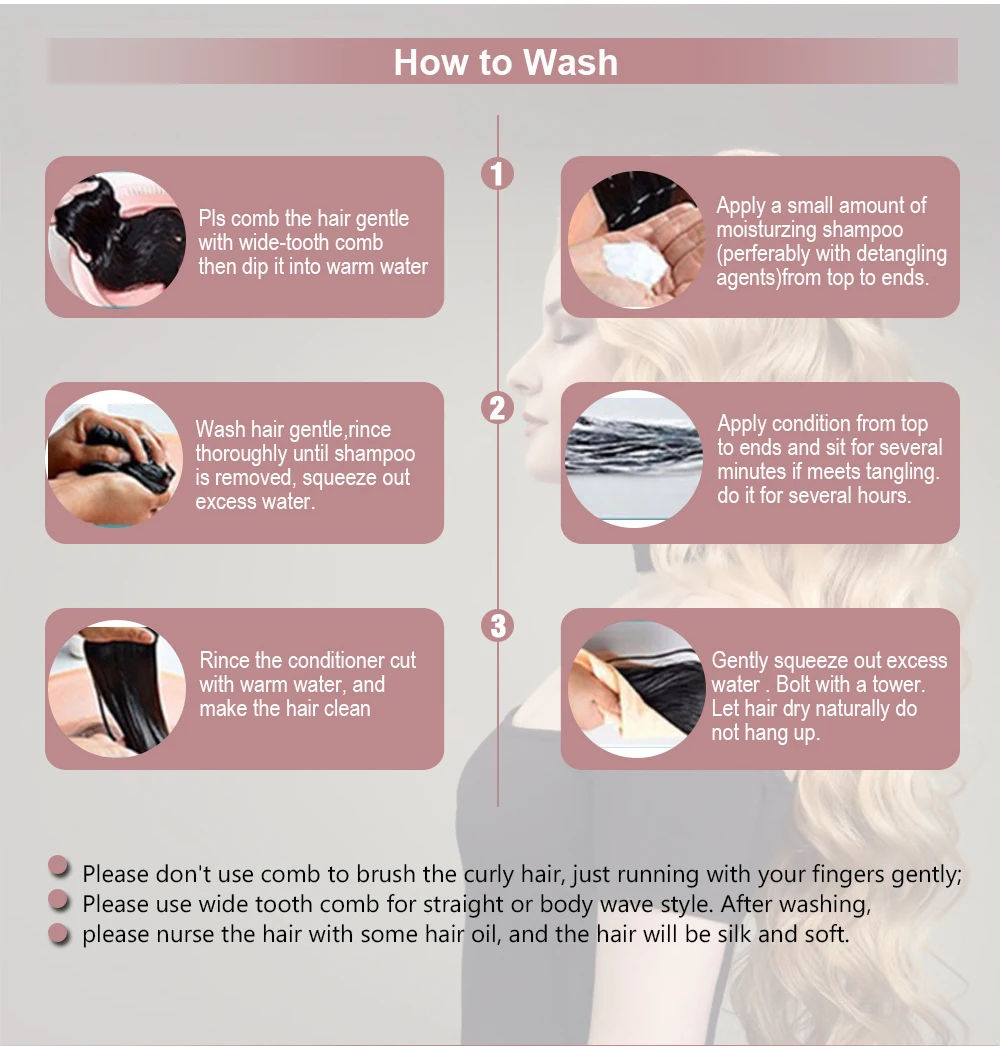 How to Wash

1

Pls comb the hair gentle with wide-tooth comb then dip it into warm water

Apply a small amount of moisturzing shampoo (perferably with detangling agents)from top to ends.

2

Wash hair gentle,rince thoroughly until shampoo is removed, squeeze out excess water.

Apply condition from top to ends and sit for several minutes if meets tangling. do it for several hours.

3

Rince the conditioner cut with warm water, and make the hair clean

Gently squeeze out excess water . Bolt with a tower. Let hair dry naturally do not hang up.

Please don't use comb to brush the curly hair, just running with your fingers gently;
Please use wide tooth comb for straight or body wave style. After washing,
please nurse the hair with some hair oil, and the hair will be silk and soft.