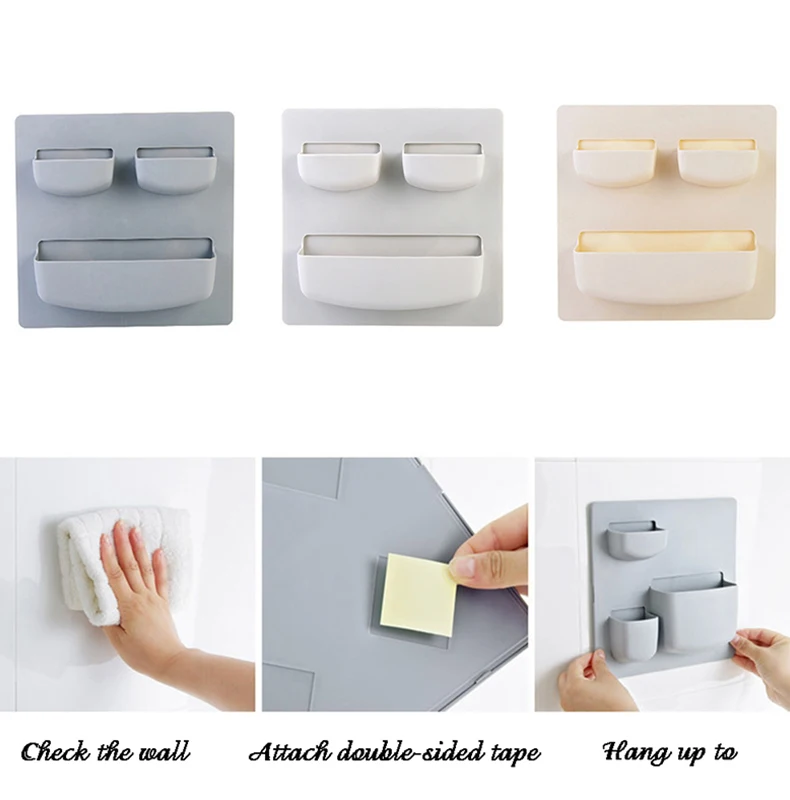 Check the wall

Attach double-sided tape

Hang up to