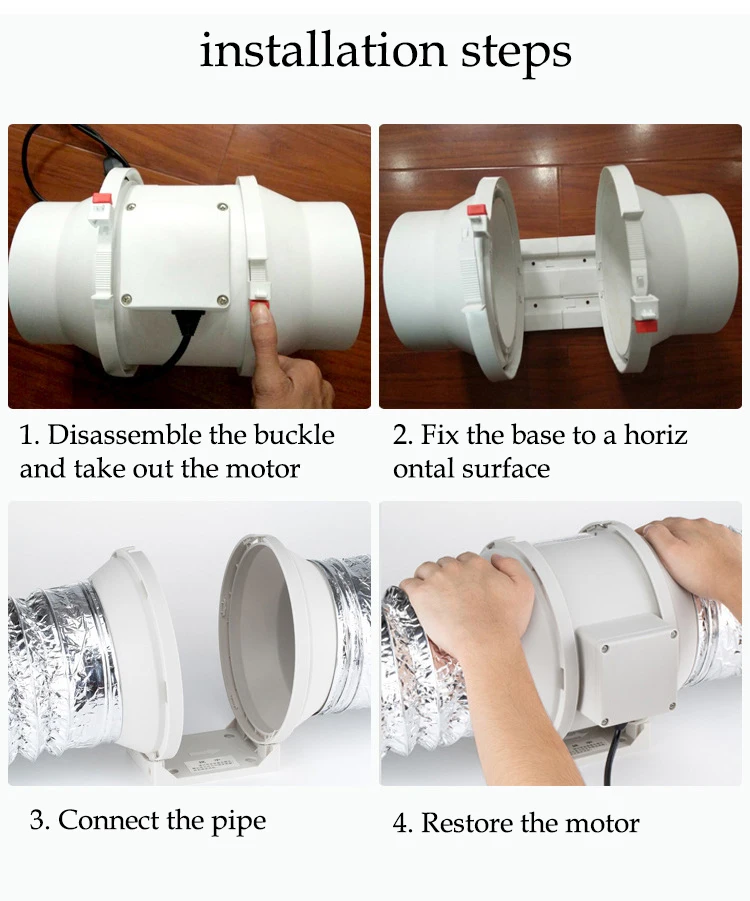 installation steps

1. Disassemble the buckle and take out the motor

2. Fix the base to a horiz ontal surface

3. Connect the pipe

4. Restore the motor