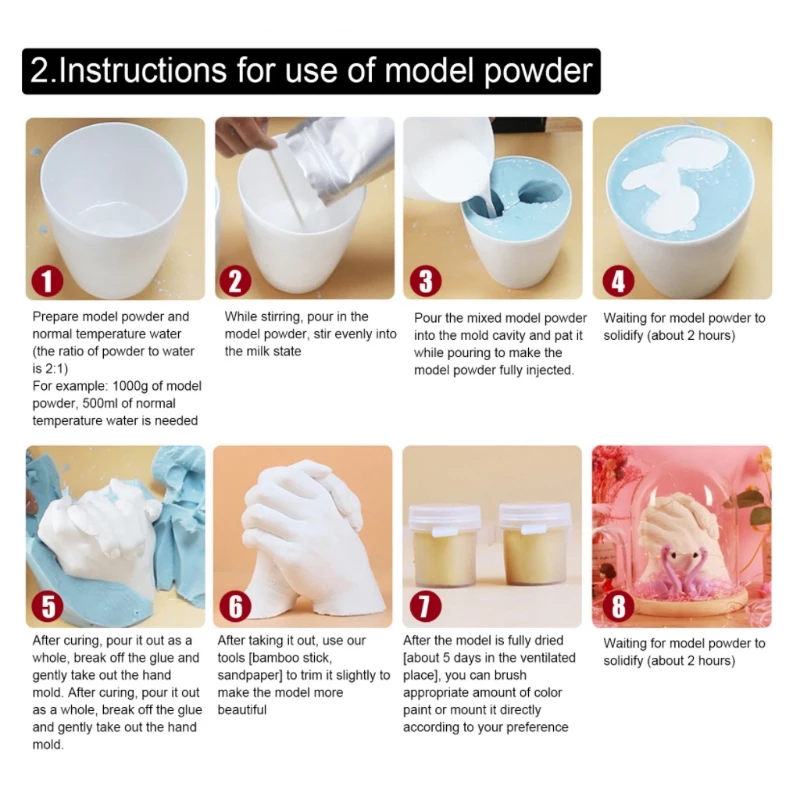 2.Instructions for use of model powder

1

Prepare model powder and normal temperature water (the ratio of powder to water is 2:1)
For example: 1000g of model powder, 500ml of normal temperature water is needed

2

While stirring, pour in the model powder, stir evenly into the milk state

3

Pour the mixed model powder into the mold cavity and pat it while pouring to make the model powder fully injected.

4

Waiting for model powder to solidify (about 2 hours)

5

After curing, pour it out as a whole, break off the glue and gently take out the hand mold. After curing, pour it out as a whole, break off the glue and gently take out the hand mold.

6

After taking it out, use our tools [bamboo stick, sandpaper] to trim it slightly to make the model more beautiful

7

After the model is fully dried [about 5 days in the ventilated place], you can brush appropriate amount of color paint or mount it directly according to your preference

8

Waiting for model powder to solidify (about 2 hours)