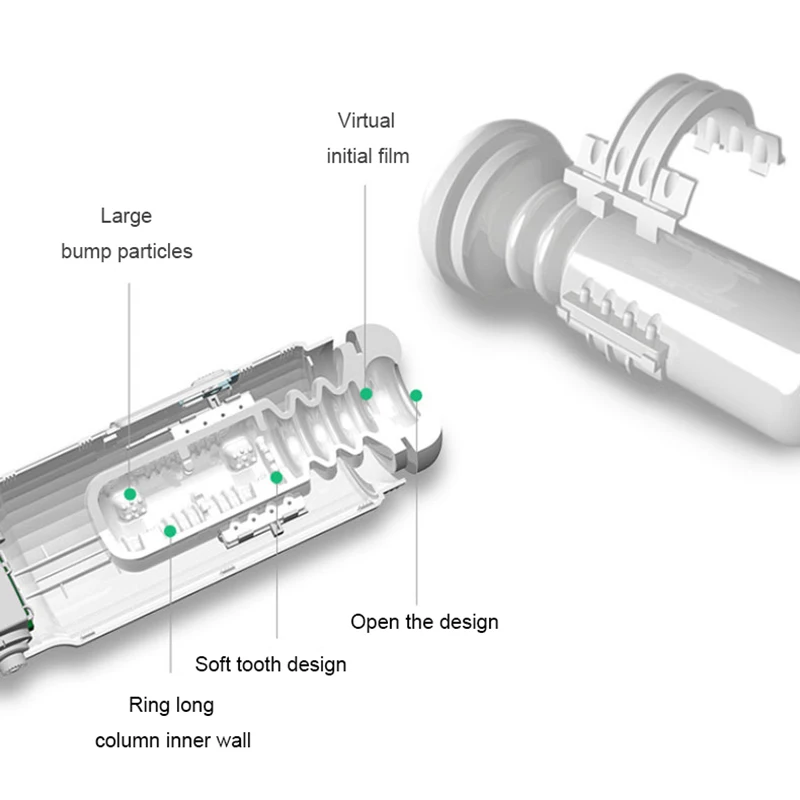 Virtual
initial film

Large
bump particles

Open the design

Soft tooth design

Ring long
column inner wall