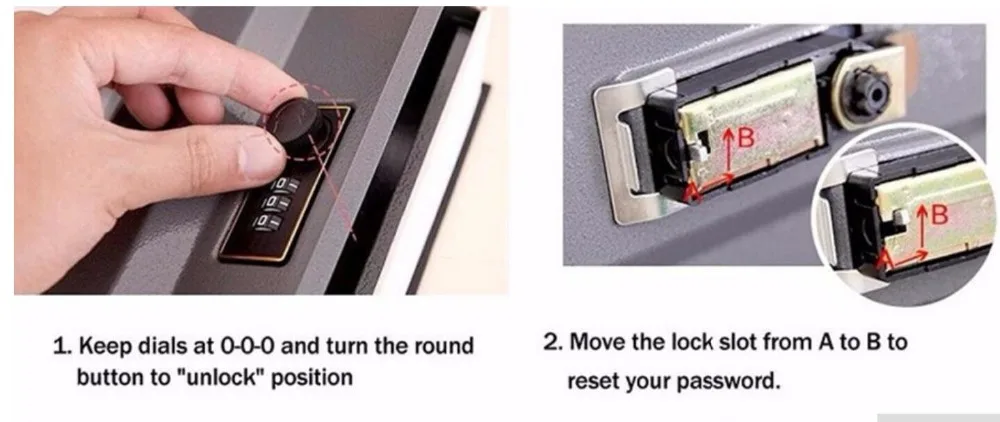 0
0
0

B
A

B
A

1. Keep dials at 0-0-0 and turn the round button to "unlock" position

2. Move the lock slot from A to B to reset your password.