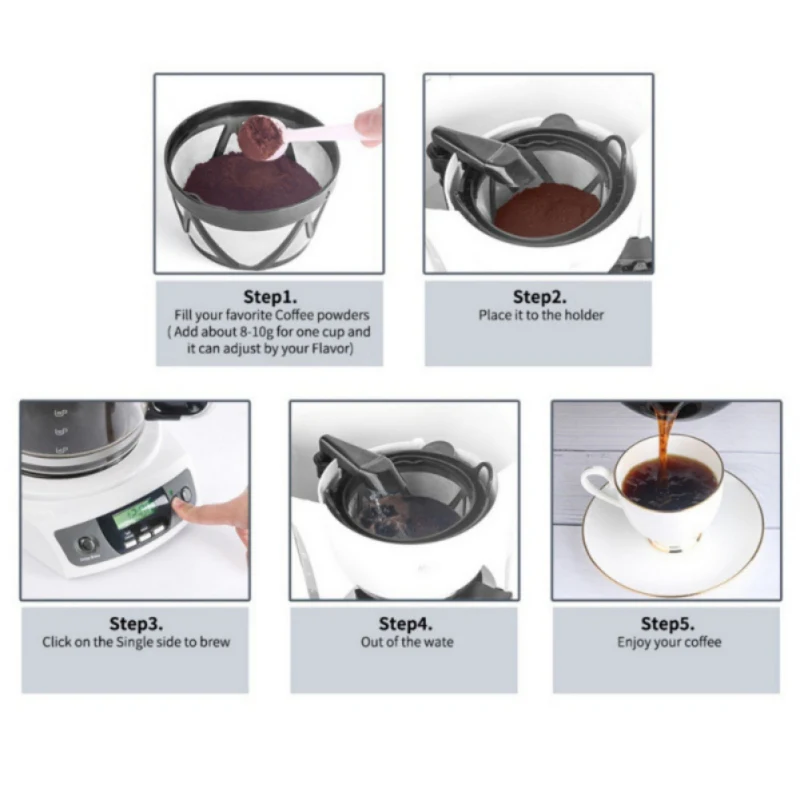 Step1.
Fill your favorite Coffee powders ( Add about 8-10g for one cup and it can adjust by your Flavor)

Step2.
Place it to the holder

Step3.
Click on the Single side to brew

Step4.
Out of the wate

Step5.
Enjoy your coffee