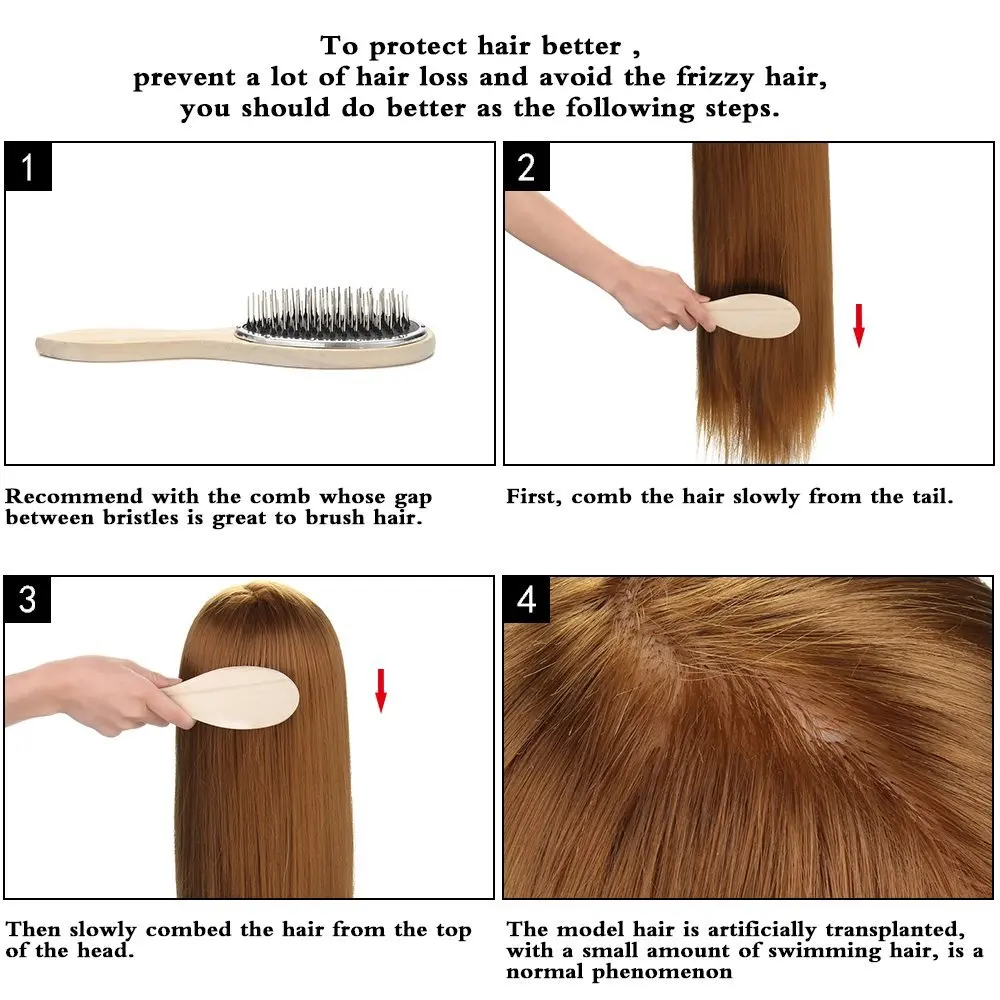 To protect hair better ,
prevent a lot of hair loss and avoid the frizzy hair,
you should do better as the following steps.

1

Recommend with the comb whose gap between bristles is great to brush hair.

2

First, comb the hair slowly from the tail.

3

Then slowly combed the hair from the top of the head.

4

The model hair is artificially transplanted, with a small amount of swimming hair, is a normal phenomenon