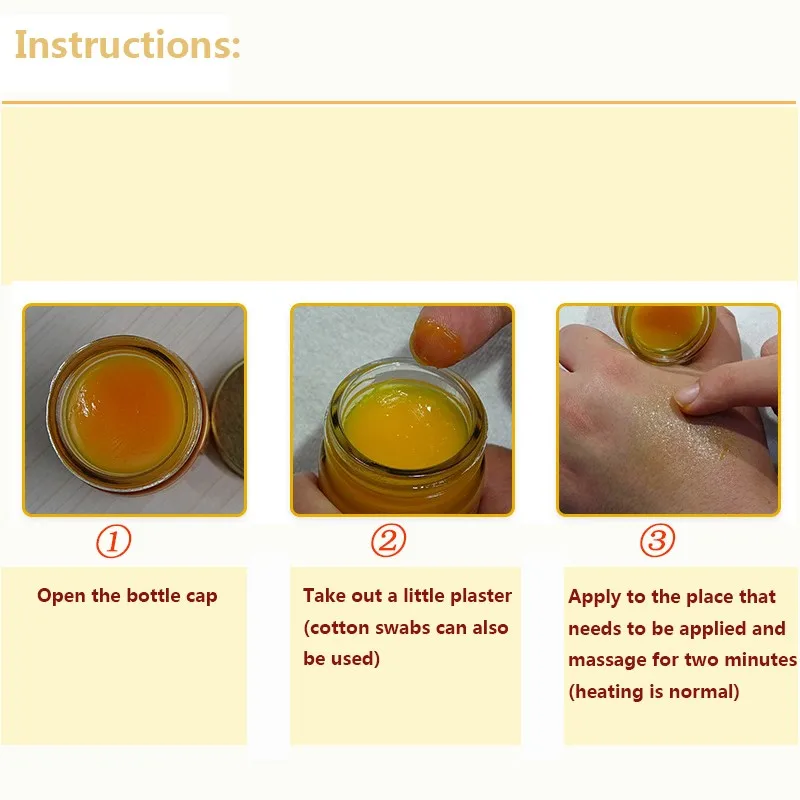 Instructions:

①

Open the bottle cap

②

Take out a little plaster (cotton swabs can also be used)

③

Apply to the place that needs to be applied and massage for two minutes (heating is normal)