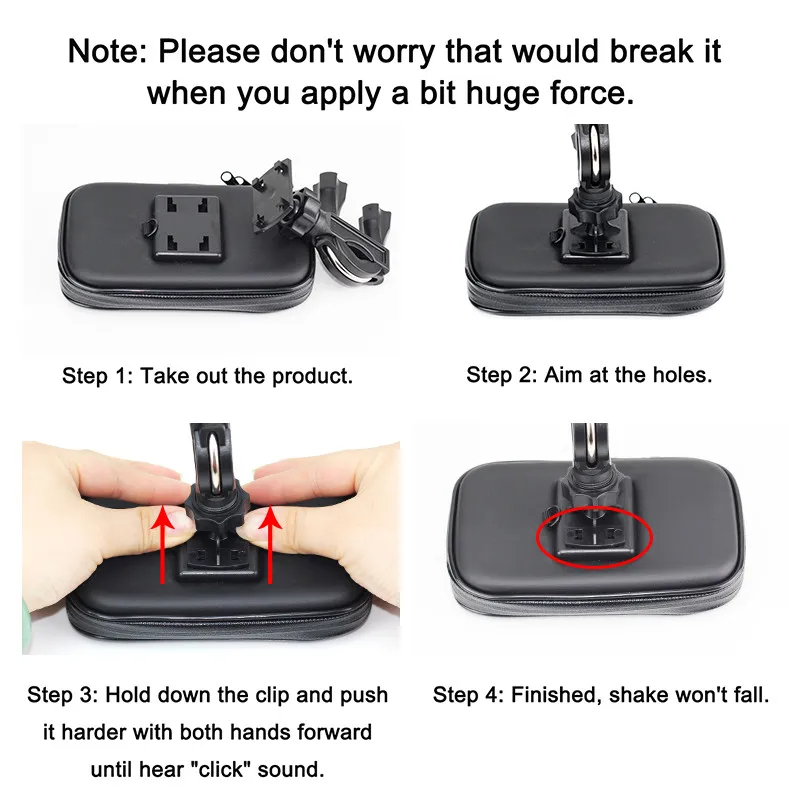 Note: Please don't worry that would break it when you apply a bit huge force.

Step 1: Take out the product.

Step 2: Aim at the holes.

Step 3: Hold down the clip and push it harder with both hands forward until hear "click" sound.

Step 4: Finished, shake won't fall.