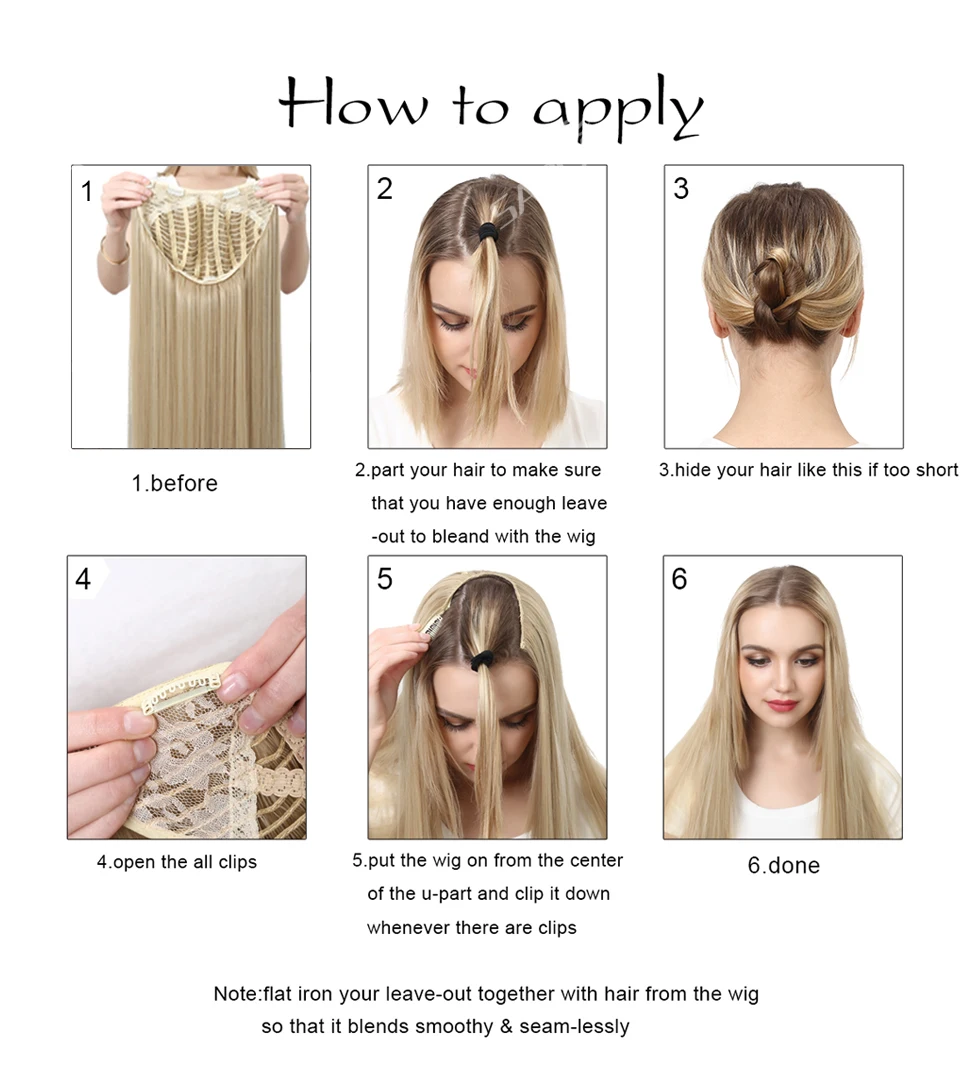 How to apply

1

1.before

2

2.part your hair to make sure that you have enough leave -out to bleand with the wig

3

3.hide your hair like this if too short

4

4.open the all clips

5

5.put the wig on from the center of the u-part and clip it down whenever there are clips

6

6.done

Note:flat iron your leave-out together with hair from the wig so that it blends smoothy & seam-lessly