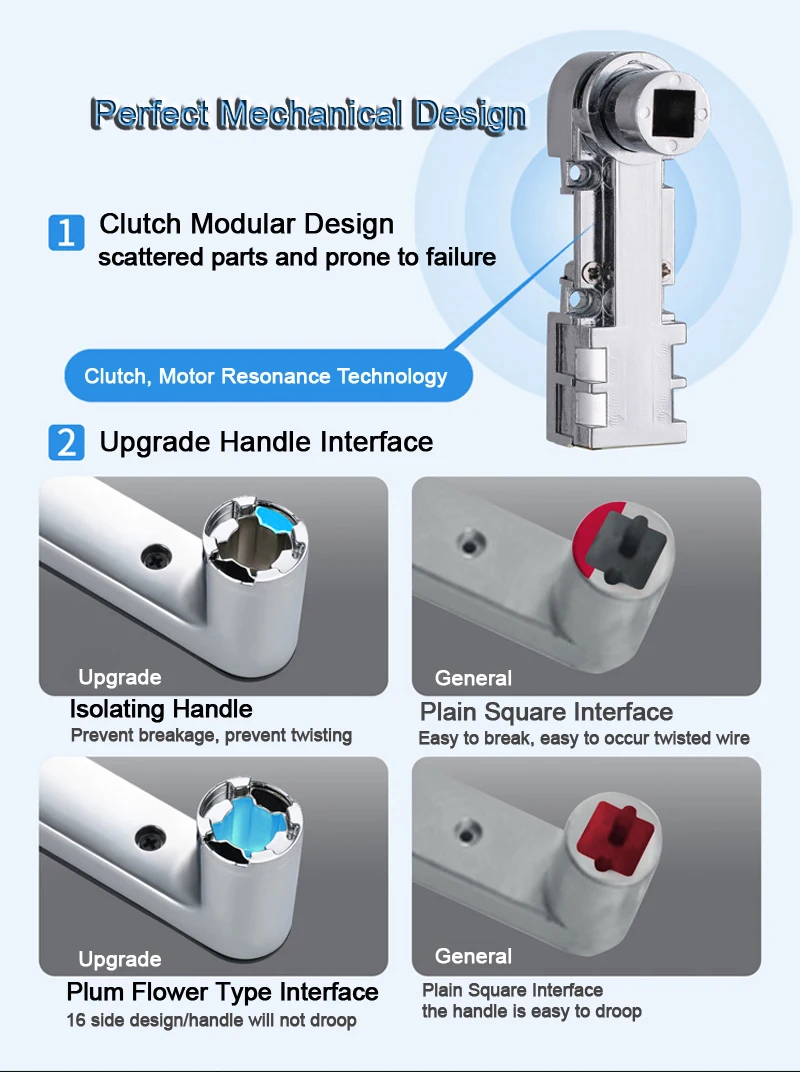 Perfect Mechanical Design

1 Clutch Modular Design
scattered parts and prone to failure

Clutch, Motor Resonance Technology

2 Upgrade Handle Interface

Upgrade
Isolating Handle
Prevent breakage, prevent twisting

General
Plain Square Interface
Easy to break, easy to occur twisted wire

Upgrade
Plum Flower Type Interface
16 side design/handle will not droop

General
Plain Square Interface
the handle is easy to droop