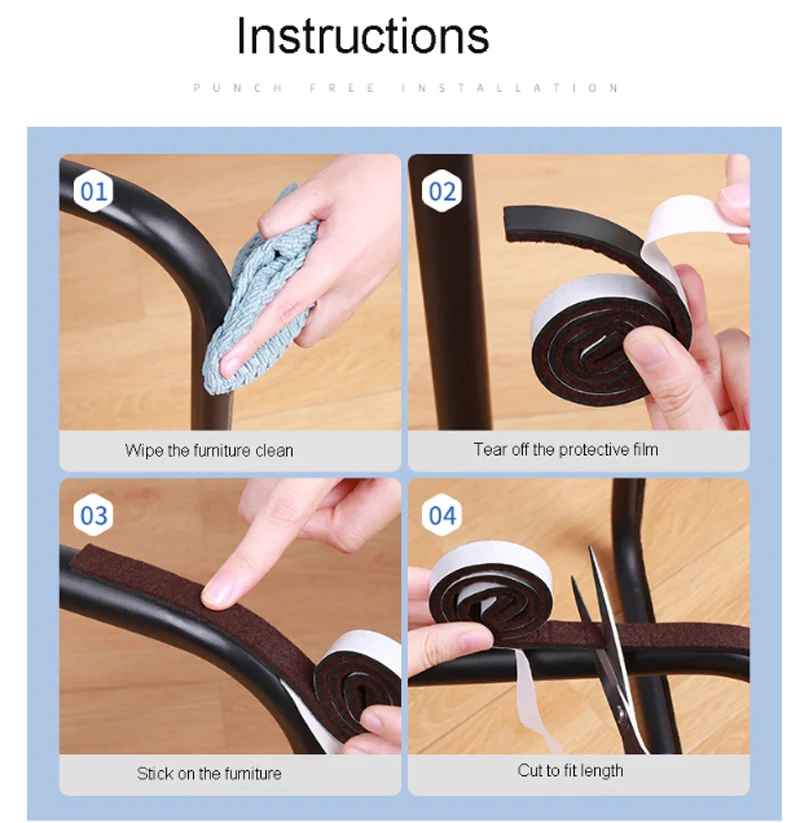 Instructions

PUNCH FREE INSTALLATION

01

Wipe the furniture clean

02

Tear off the protective film

03

Stick on the furniture

04

Cut to fit length