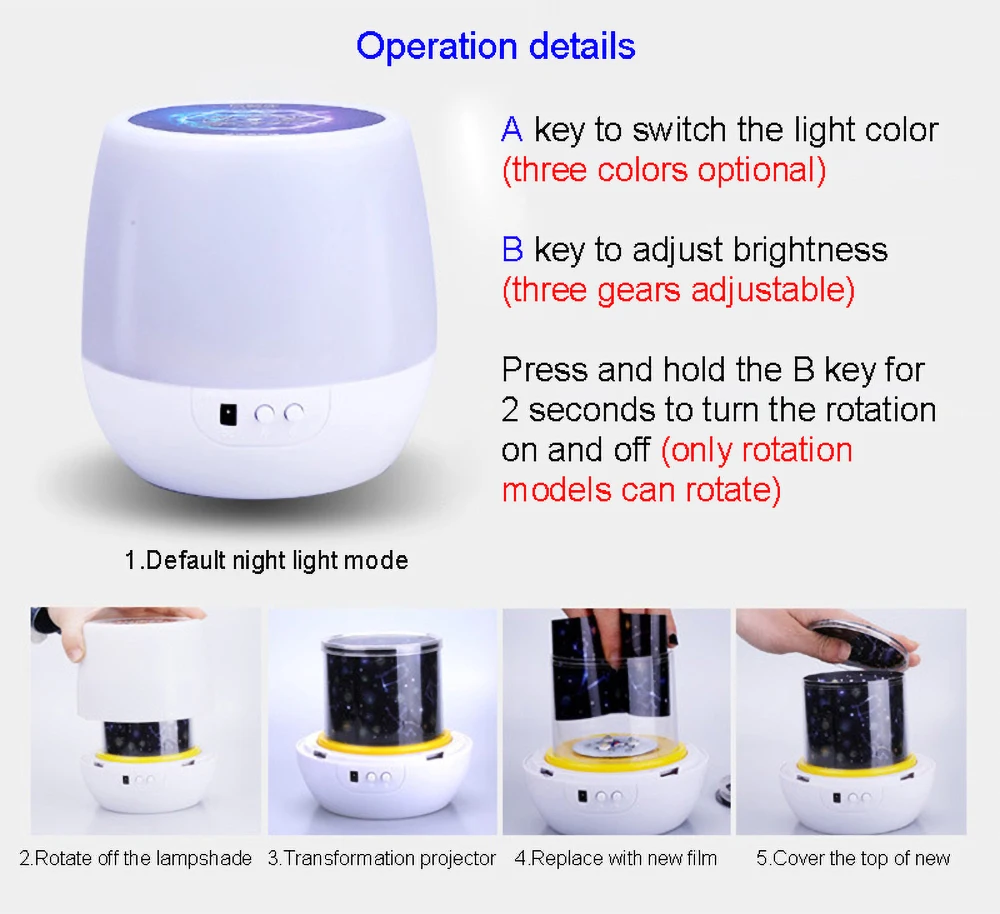 Operation details

A key to switch the light color (three colors optional)

B key to adjust brightness (three gears adjustable)

Press and hold the B key for 2 seconds to turn the rotation on and off (only rotation models can rotate)

1.Default night light mode

2.Rotate off the lampshade

3.Transformation projector

4.Replace with new film

5.Cover the top of new