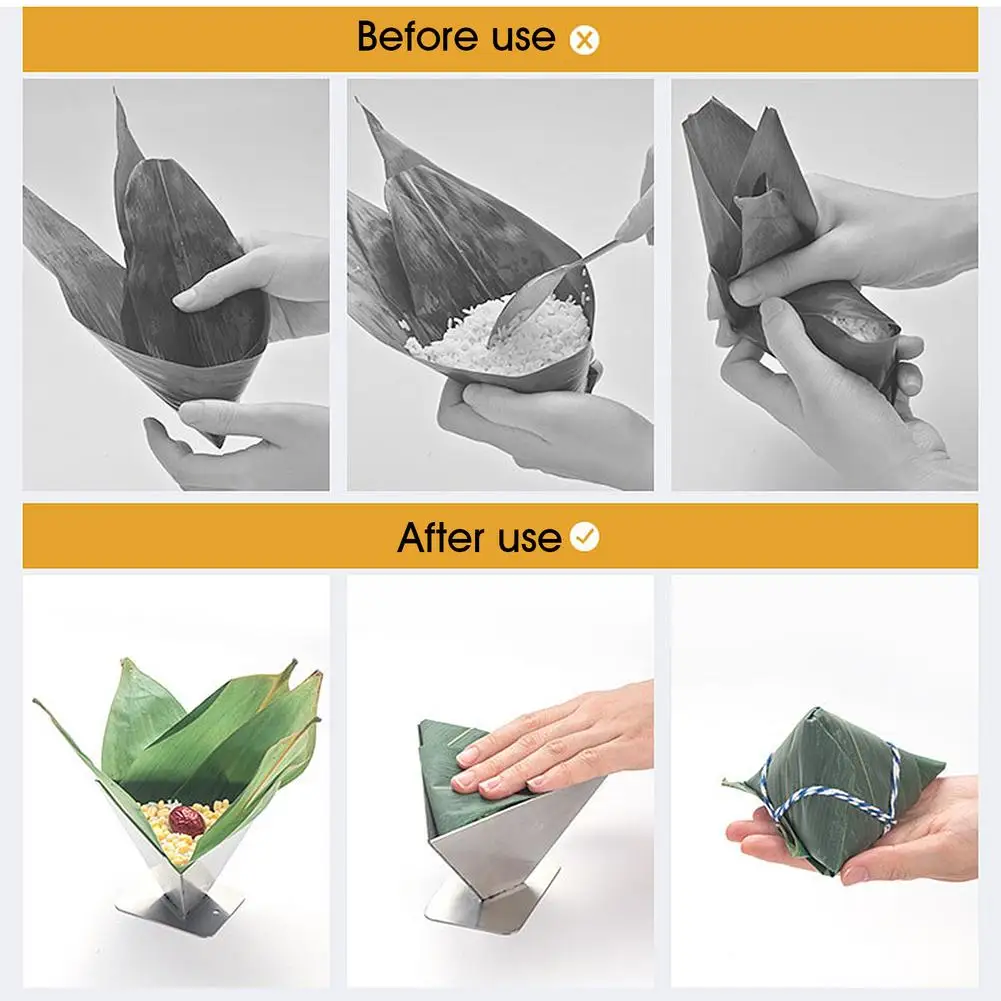 Before use

After use