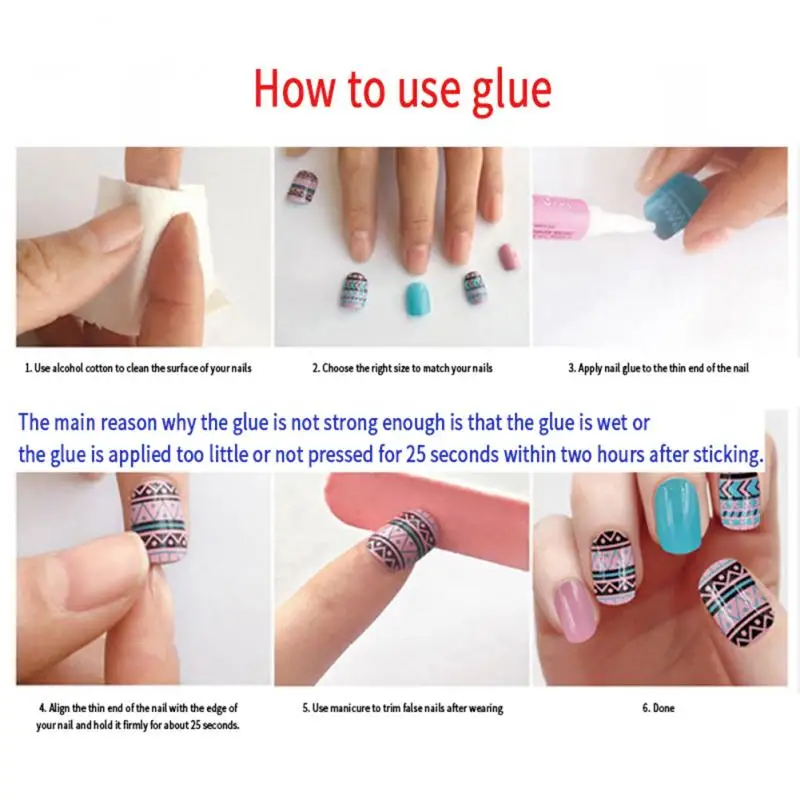 How to use glue

1. Use alcohol cotton to clean the surface of your nails

2. Choose the right size to match your nails

3. Apply nail glue to the thin end of the nail

The main reason why the glue is not strong enough is that the glue is wet or the glue is applied too little or not pressed for 25 seconds within two hours after sticking.

4. Align the thin end of the nail with the edge of your nail and hold it firmly for about 25 seconds.

5. Use manicure to trim false nails after wearing

6. Done