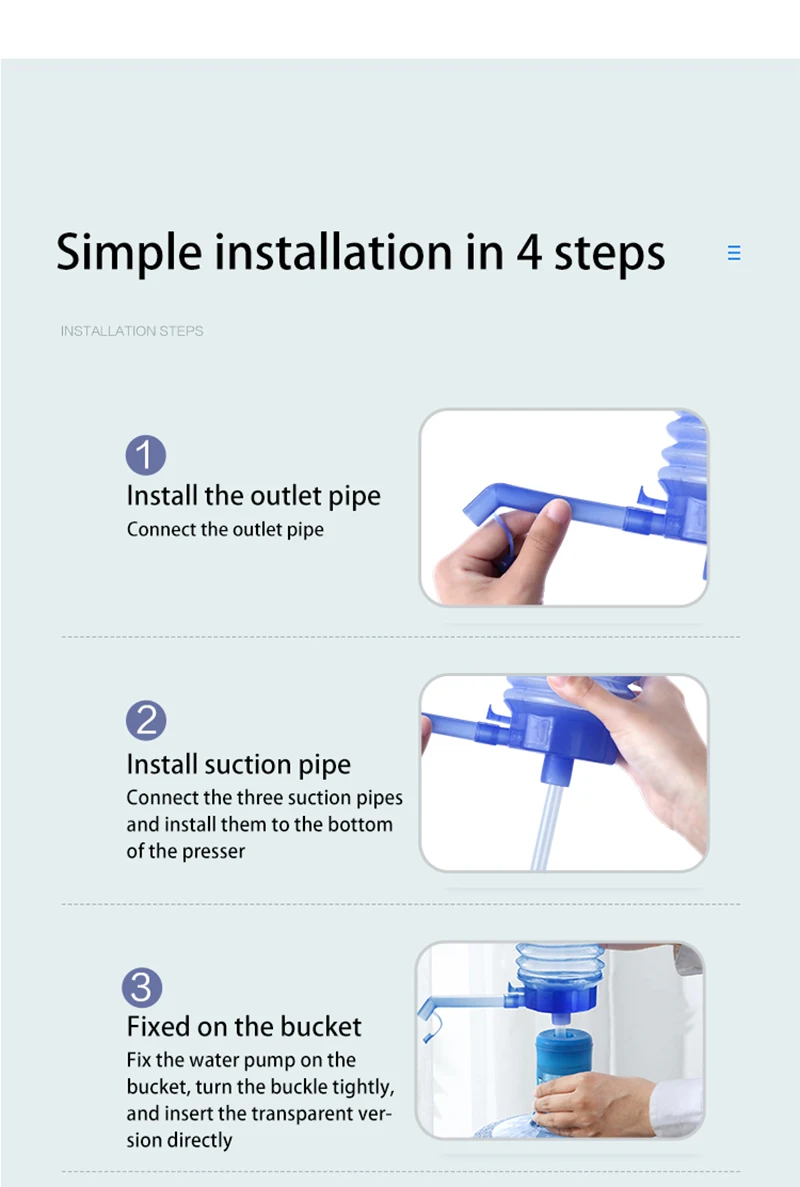 Simple installation in 4 steps

INSTALLATION STEPS

1
Install the outlet pipe
Connect the outlet pipe

2
Install suction pipe
Connect the three suction pipes and install them to the bottom of the presser

3
Fixed on the bucket
Fix the water pump on the bucket, turn the buckle tightly, and insert the transparent version directly