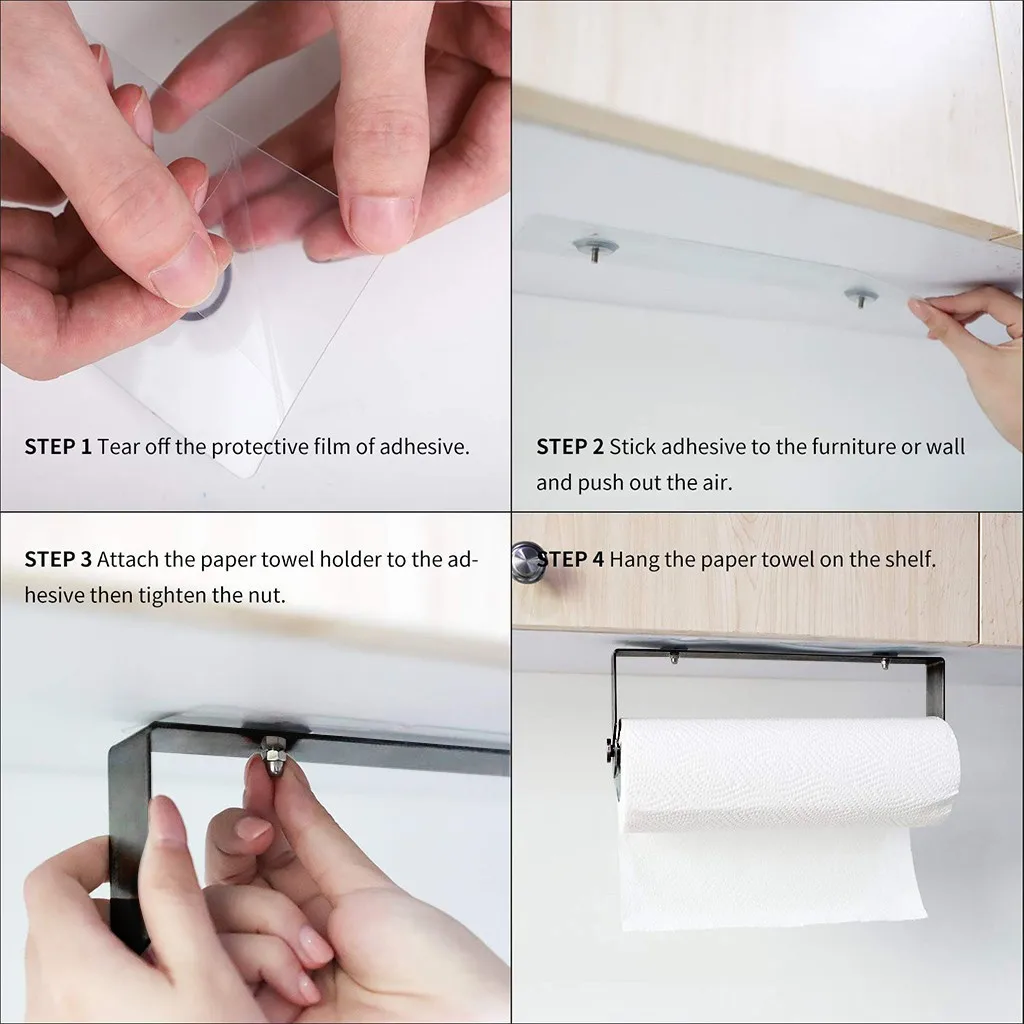 STEP 1 Tear off the protective film of adhesive.

STEP 2 Stick adhesive to the furniture or wall and push out the air.

STEP 3 Attach the paper towel holder to the adhesive then tighten the nut.

STEP 4 Hang the paper towel on the shelf.