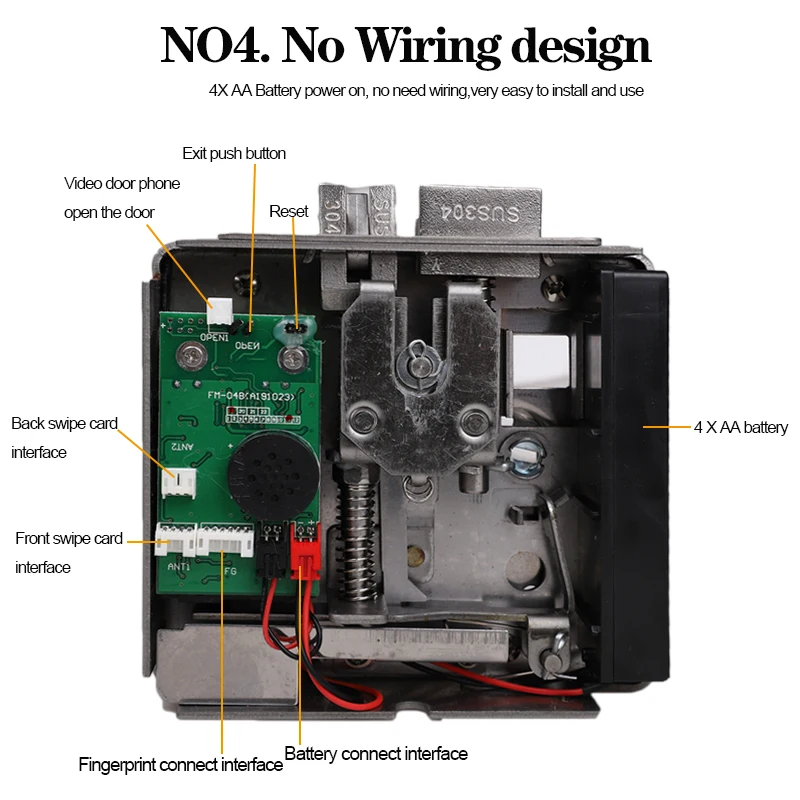 NO4. No Wiring design

4X AA Battery power on, no need wiring,very easy to install and use

Exit push button

Video door phone open the door

Reset

304

SUS

SUS304

OPEN1

OPEN

FM-04B(A191023)

ANT2

Back swipe card interface

4 X AA battery

Front swipe card interface

ANT1

FG

Fingerprint connect interface

Battery connect interface