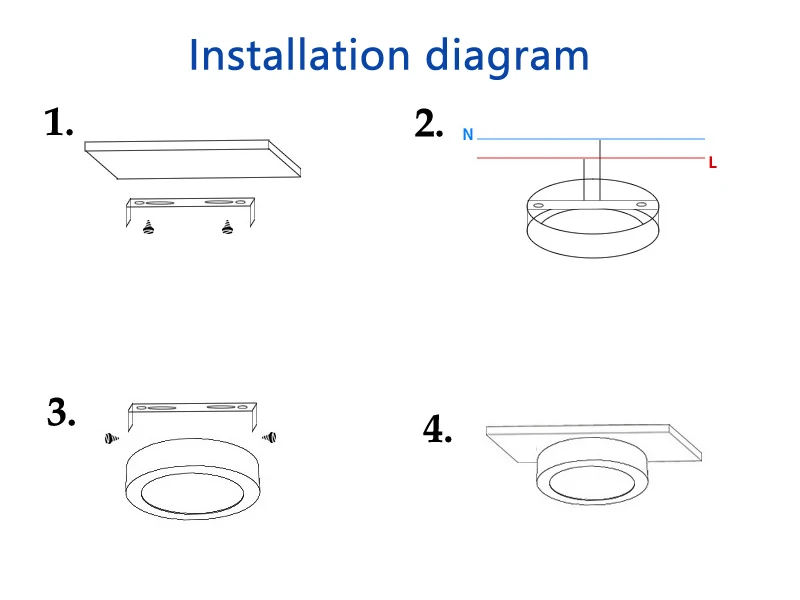 Installation diagram

1.

2.

N

L

3.

4.