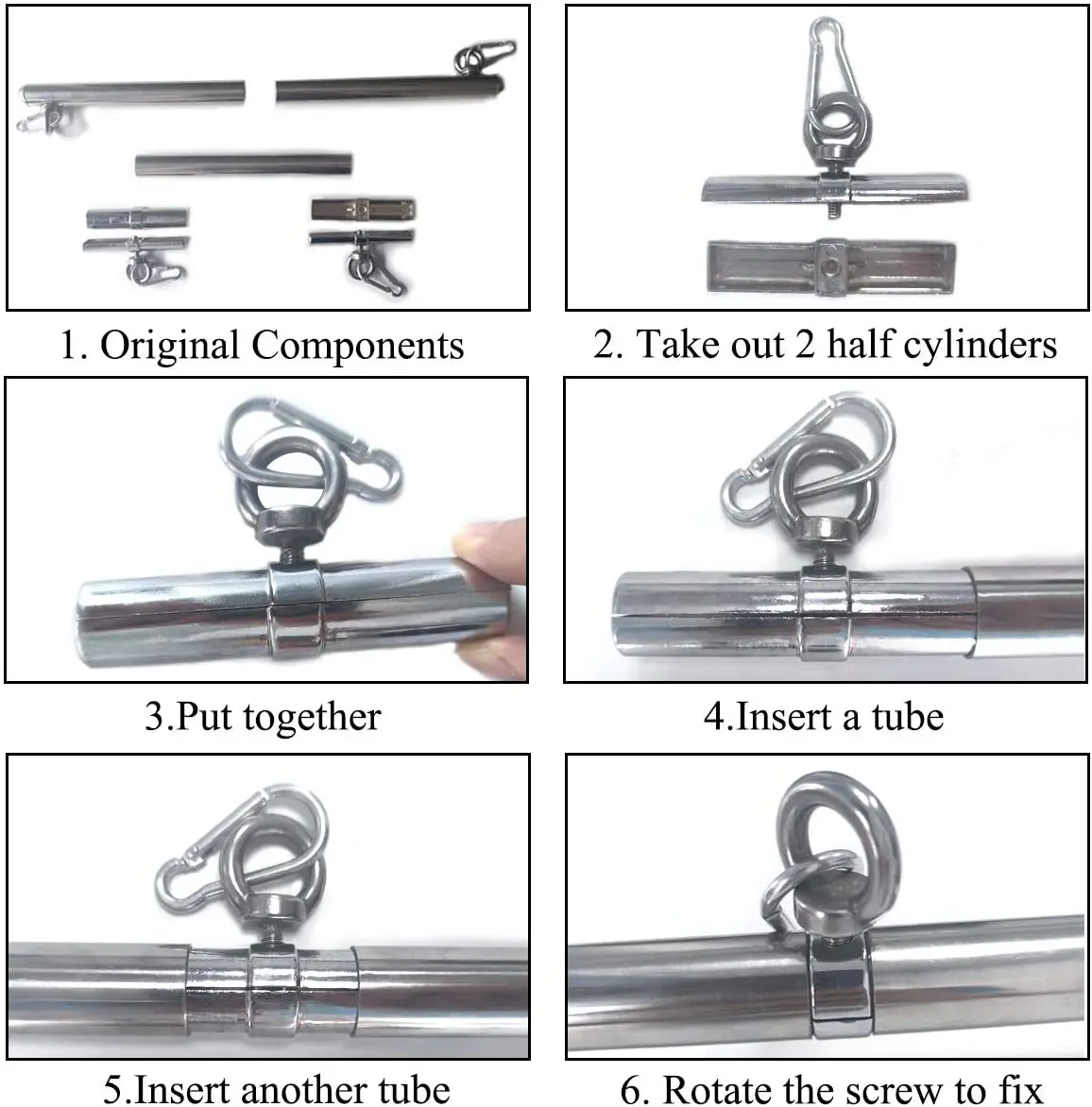 1. Original Components

2. Take out 2 half cylinders

3.Put together

4.Insert a tube

5.Insert another tube

6. Rotate the screw to fix