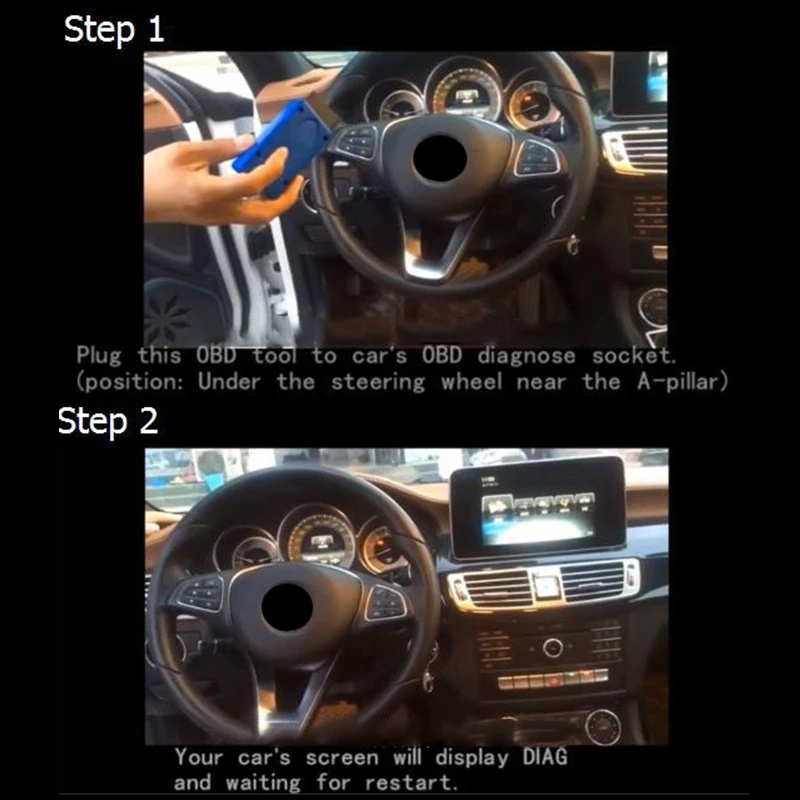 Step 1

Plug this OBD tool to car's OBD diagnose socket.
(position: Under the steering wheel near the A-pillar)

Step 2

Your car's screen will display DIAG
and waiting for restart.