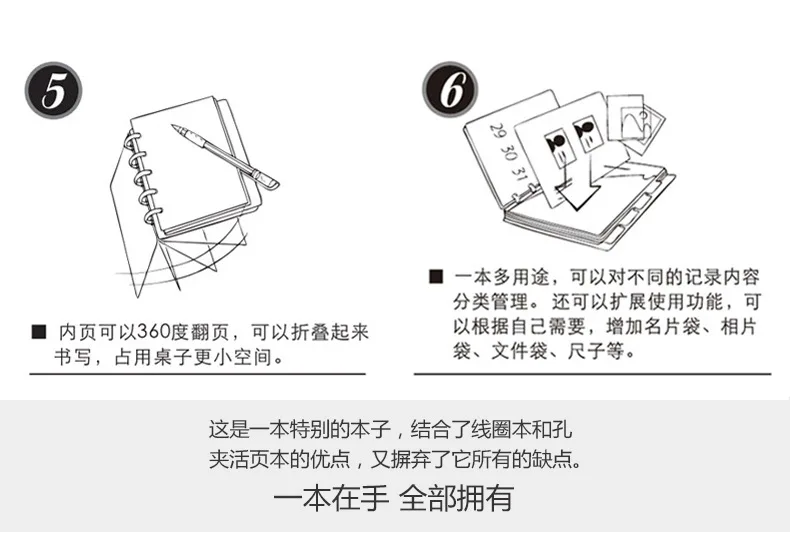 5

■ 内页可以360度翻页，可以折叠起来书写，占用桌子更小空间。

6

29 30 31

■ 一本多用途，可以对不同的记录内容分类管理。还可以扩展使用功能，可以根据自己需要，增加名片袋、相片袋、文件袋、尺子等。

这是一本特别的本子，结合了线圈本和孔夹活页本的优点，又摒弃了它所有的缺点。

一本在手 全部拥有