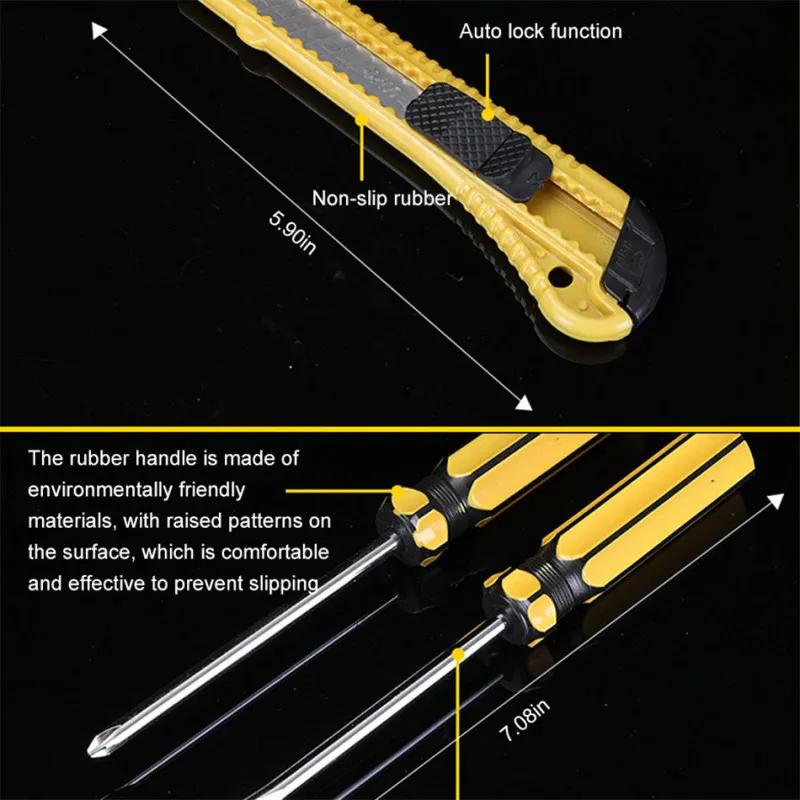 Auto lock function

Non-slip rubber

5.90in

The rubber handle is made of environmentally friendly materials, with raised patterns on the surface, which is comfortable and effective to prevent slipping

7.08in