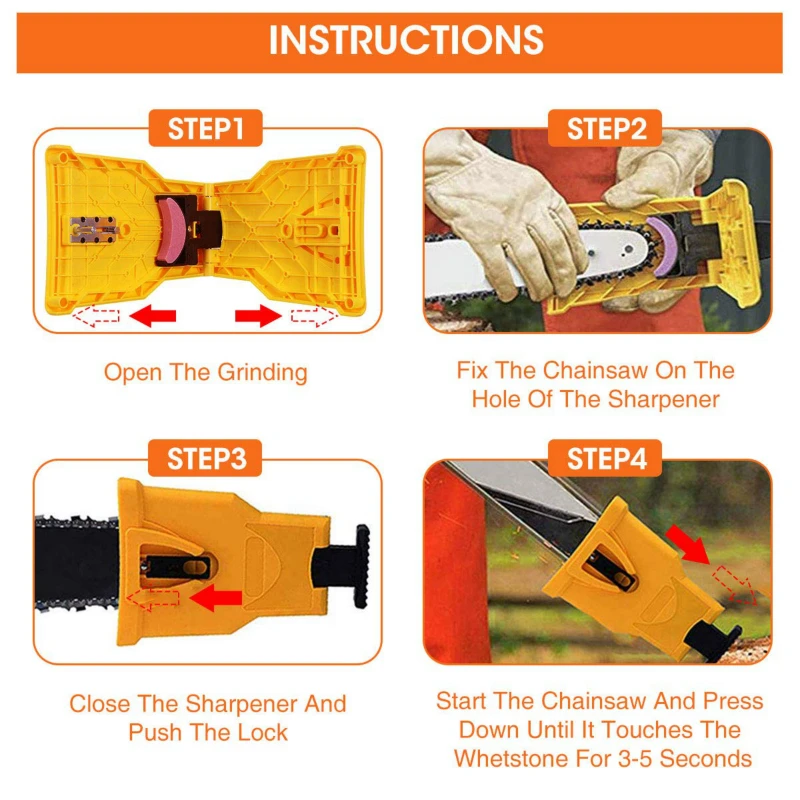 INSTRUCTIONS

STEP1

Open The Grinding

STEP2

Fix The Chainsaw On The Hole Of The Sharpener

STEP3

Close The Sharpener And Push The Lock

STEP4

Start The Chainsaw And Press Down Until It Touches The Whetstone For 3-5 Seconds