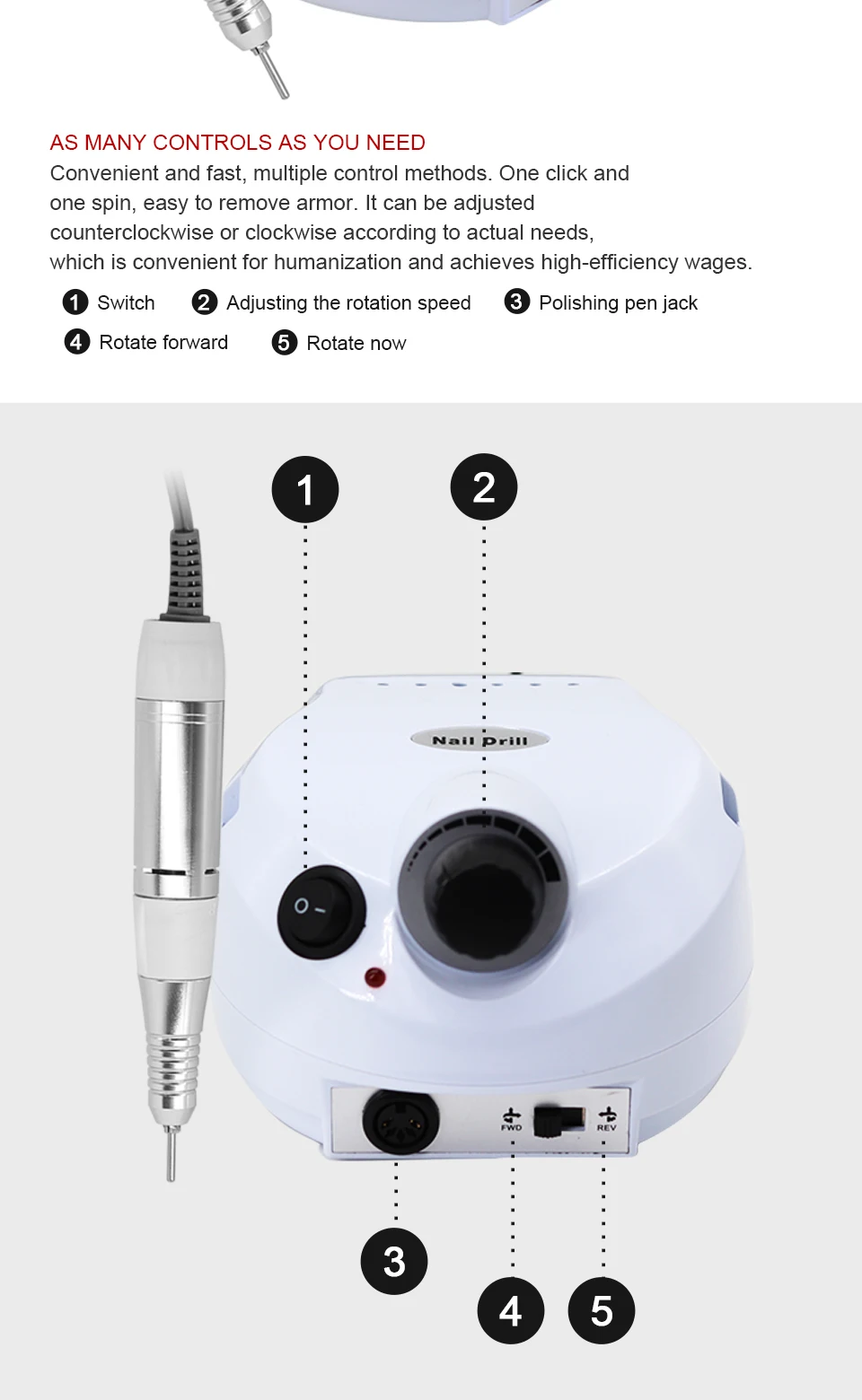 AS MANY CONTROLS AS YOU NEED
Convenient and fast, multiple control methods. One click and one spin, easy to remove armor. It can be adjusted counterclockwise or clockwise according to actual needs, which is convenient for humanization and achieves high-efficiency wages.

1 Switch 2 Adjusting the rotation speed 3 Polishing pen jack
4 Rotate forward 5 Rotate now

1
2
Nail Drill
O –
FWD
REV
3
4
5