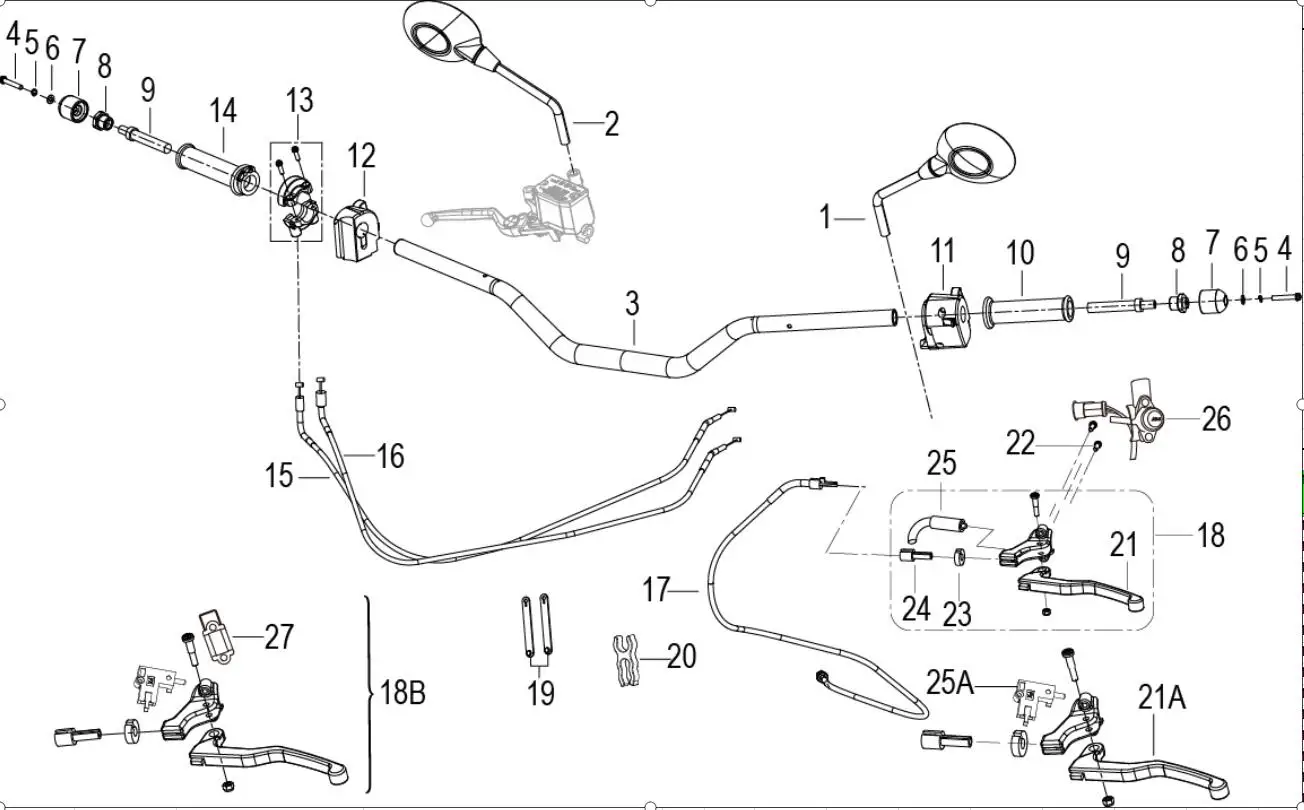 4 5 6 7 8 9 14 13 12 2 1 11 10 9 8 7 6 5 4 3

15 16 22 26 25 18 21 24 23 17

27 18B 19 20 25A 21A