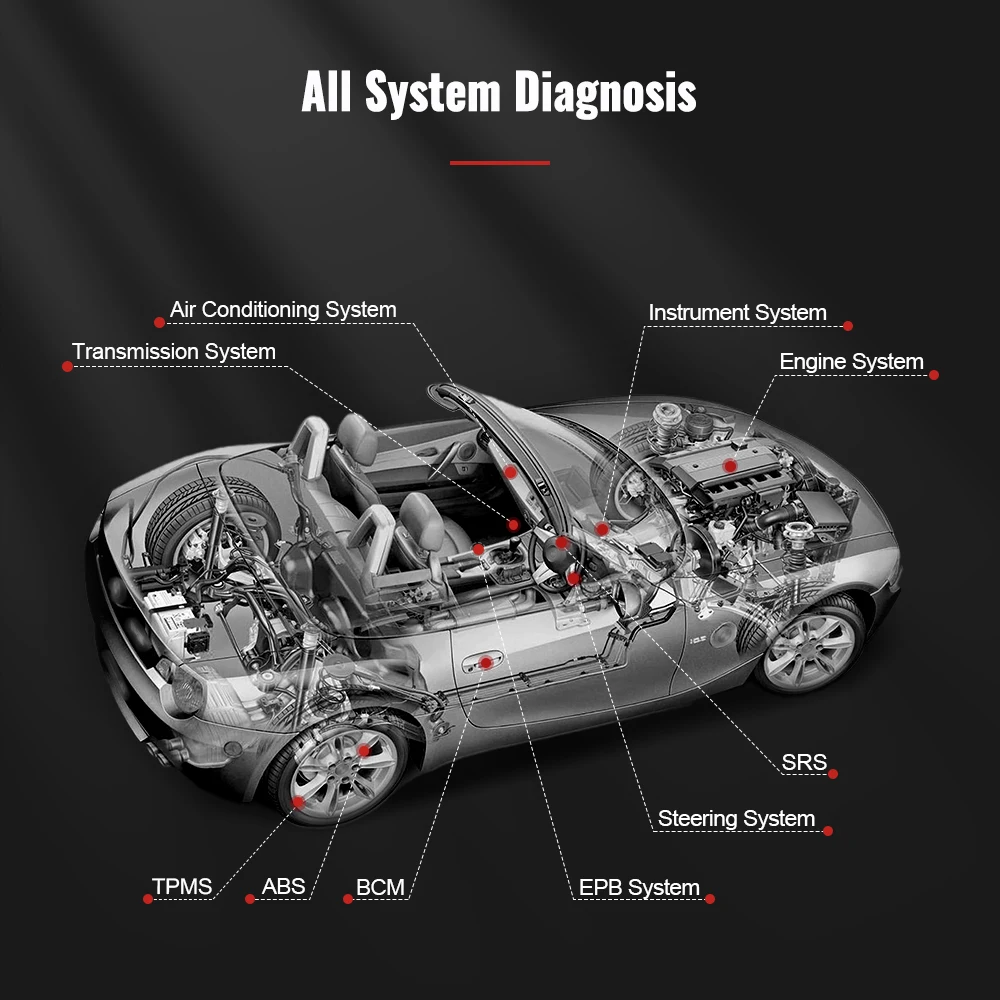 All System Diagnosis

Air Conditioning System

Transmission System

Instrument System

Engine System

SRS

Steering System

TPMS

ABS

BCM

EPB System