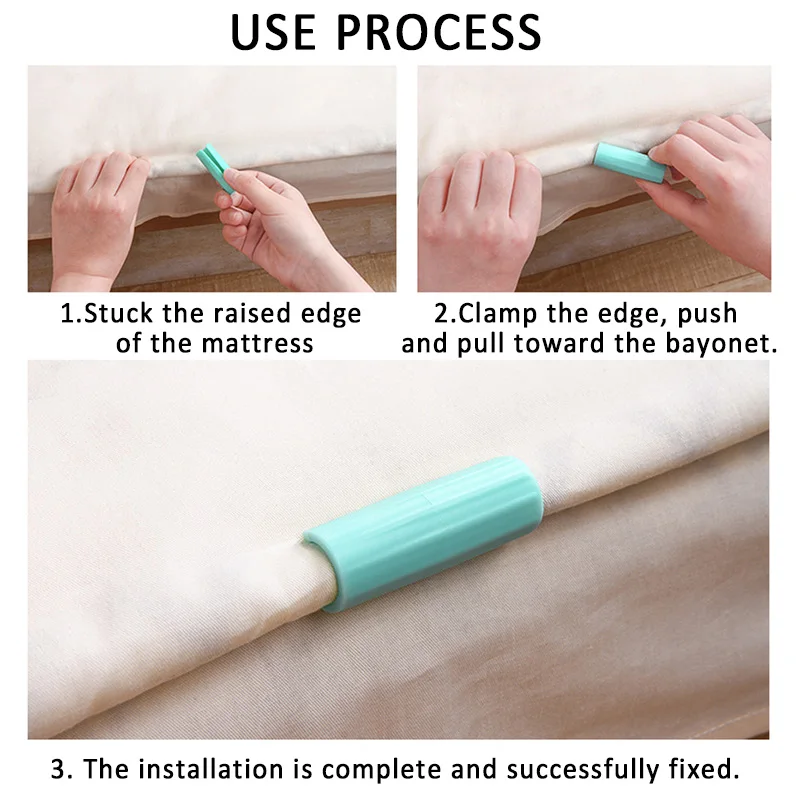 USE PROCESS

1.Stuck the raised edge of the mattress

2.Clamp the edge, push and pull toward the bayonet.

3. The installation is complete and successfully fixed.