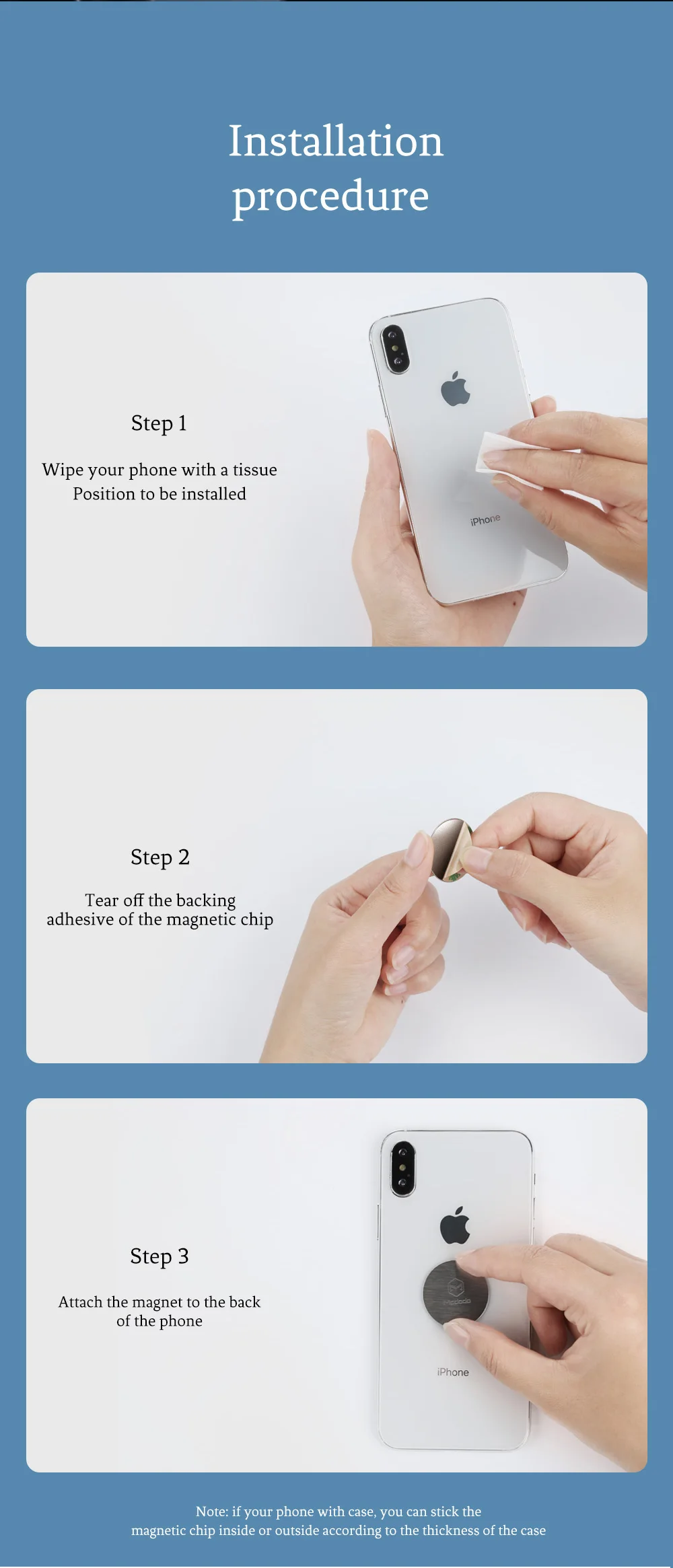 Installation procedure

Step 1

Wipe your phone with a tissue
Position to be installed

iPhone

Step 2

Tear off the backing adhesive of the magnetic chip

Step 3

Attach the magnet to the back of the phone

Mcdodo

iPhone

Note: if your phone with case, you can stick the magnetic chip inside or outside according to the thickness of the case