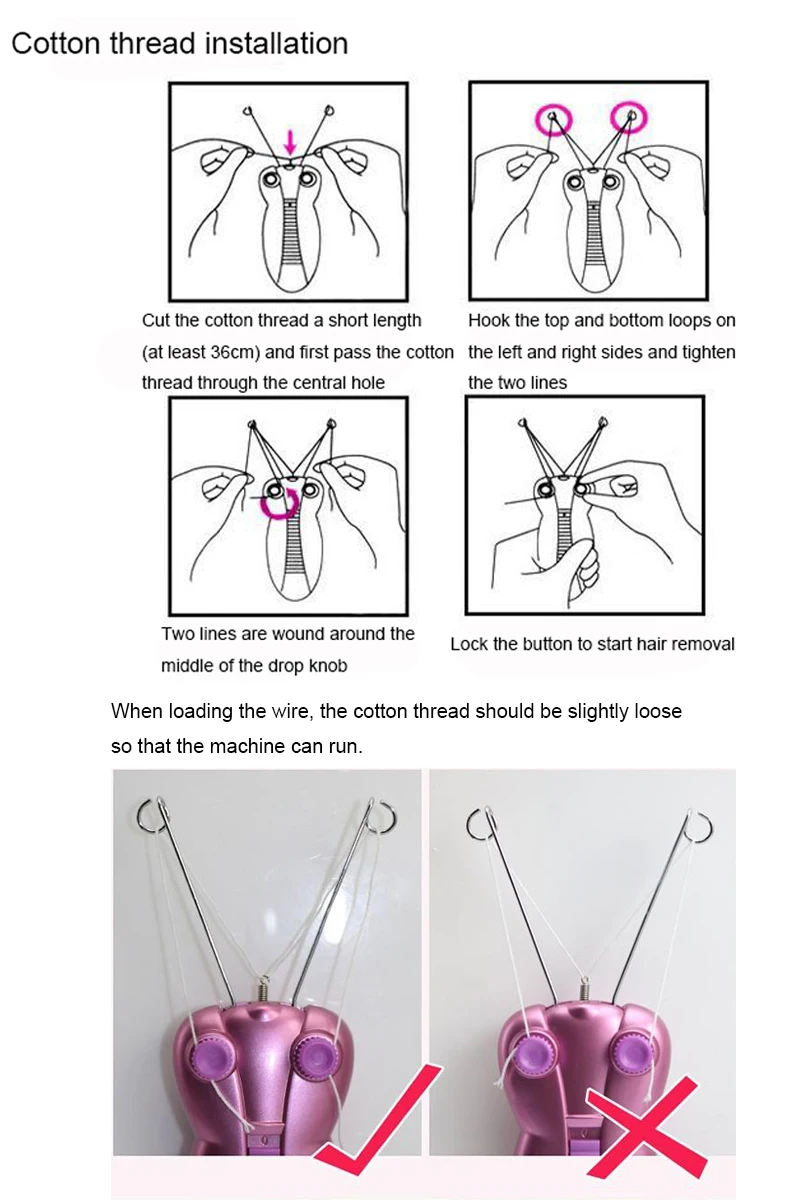 Cotton thread installation

Cut the cotton thread a short length (at least 36cm) and first pass the cotton thread through the central hole

Hook the top and bottom loops on the left and right sides and tighten the two lines

Two lines are wound around the middle of the drop knob

Lock the button to start hair removal

When loading the wire, the cotton thread should be slightly loose so that the machine can run.