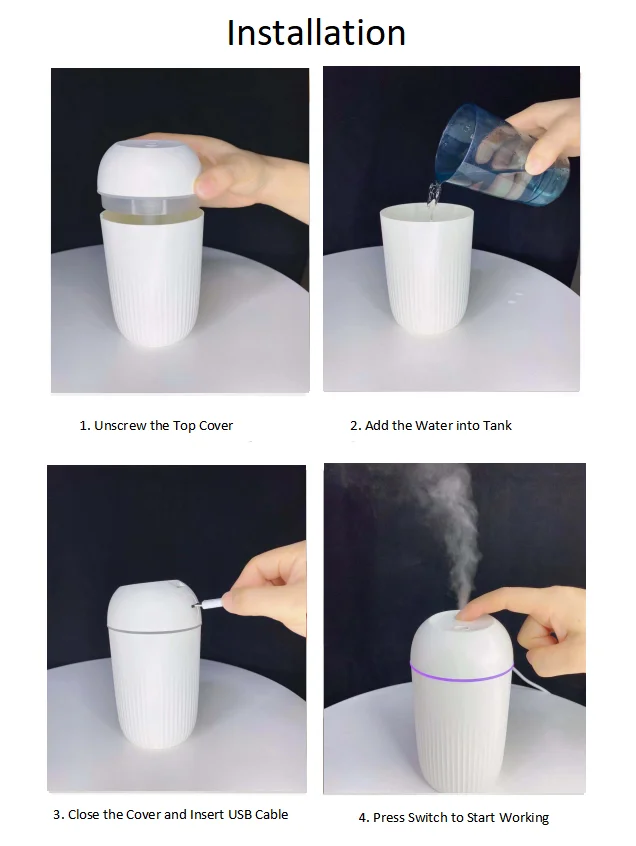 Installation

1. Unscrew the Top Cover

2. Add the Water into Tank

3. Close the Cover and Insert USB Cable

4. Press Switch to Start Working