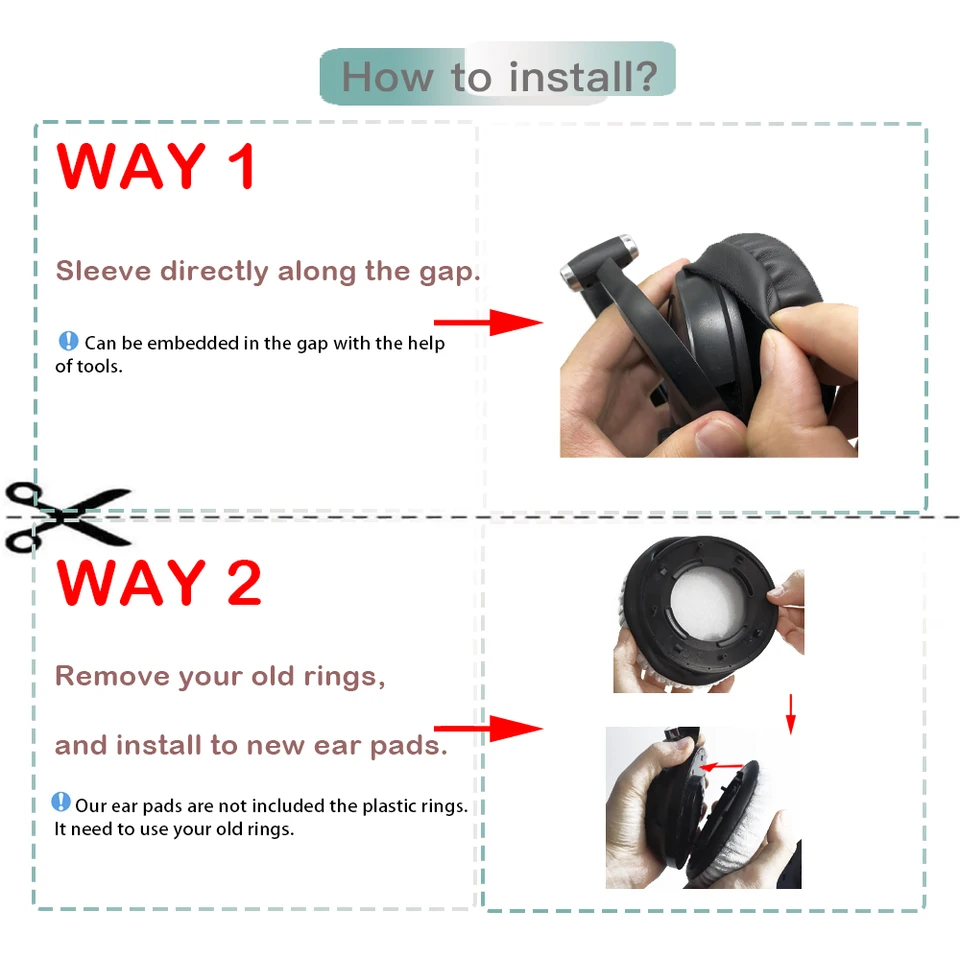 How to install?

WAY 1

Sleeve directly along the gap.

Can be embedded in the gap with the help of tools.

WAY 2

Remove your old rings,

and install to new ear pads.

Our ear pads are not included the plastic rings. It need to use your old rings.