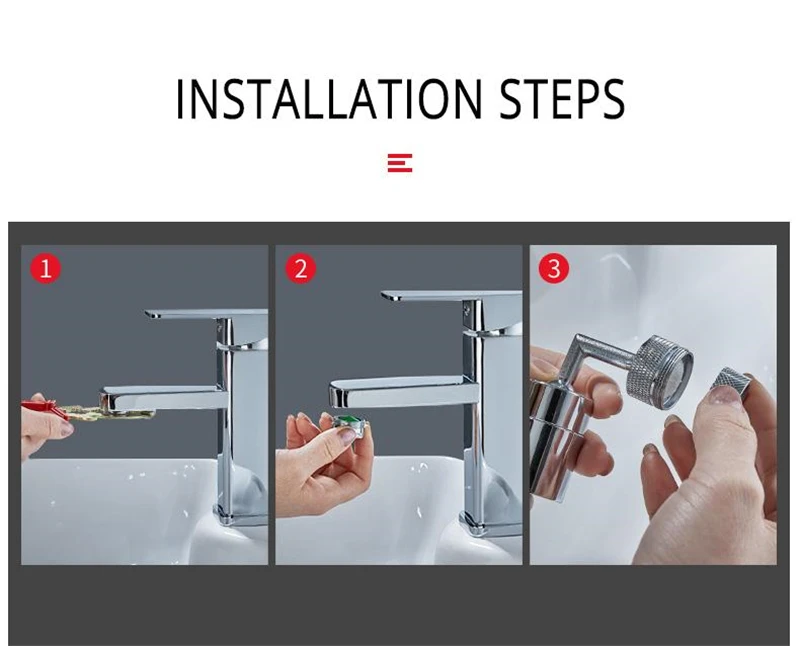 INSTALLATION STEPS

1

2

3