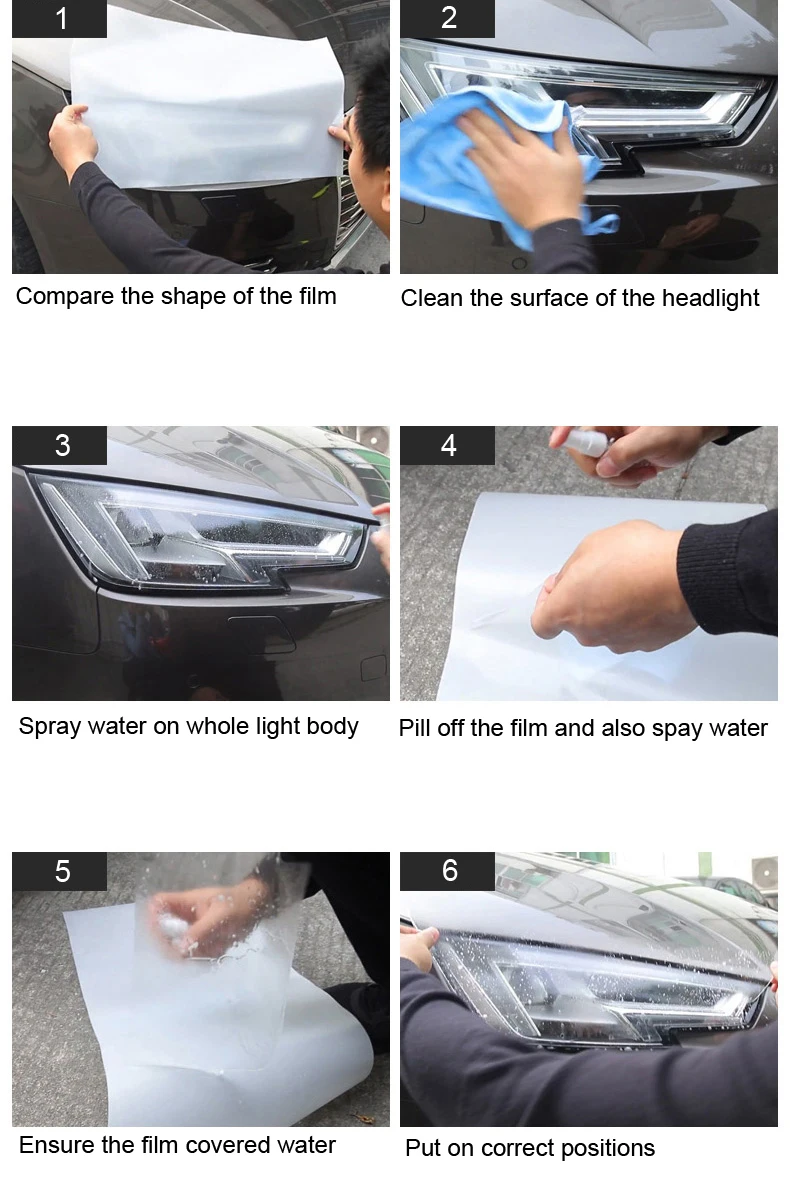 1

Compare the shape of the film

2

Clean the surface of the headlight

3

Spray water on whole light body

4

Pill off the film and also spay water

5

Ensure the film covered water

6

Put on correct positions