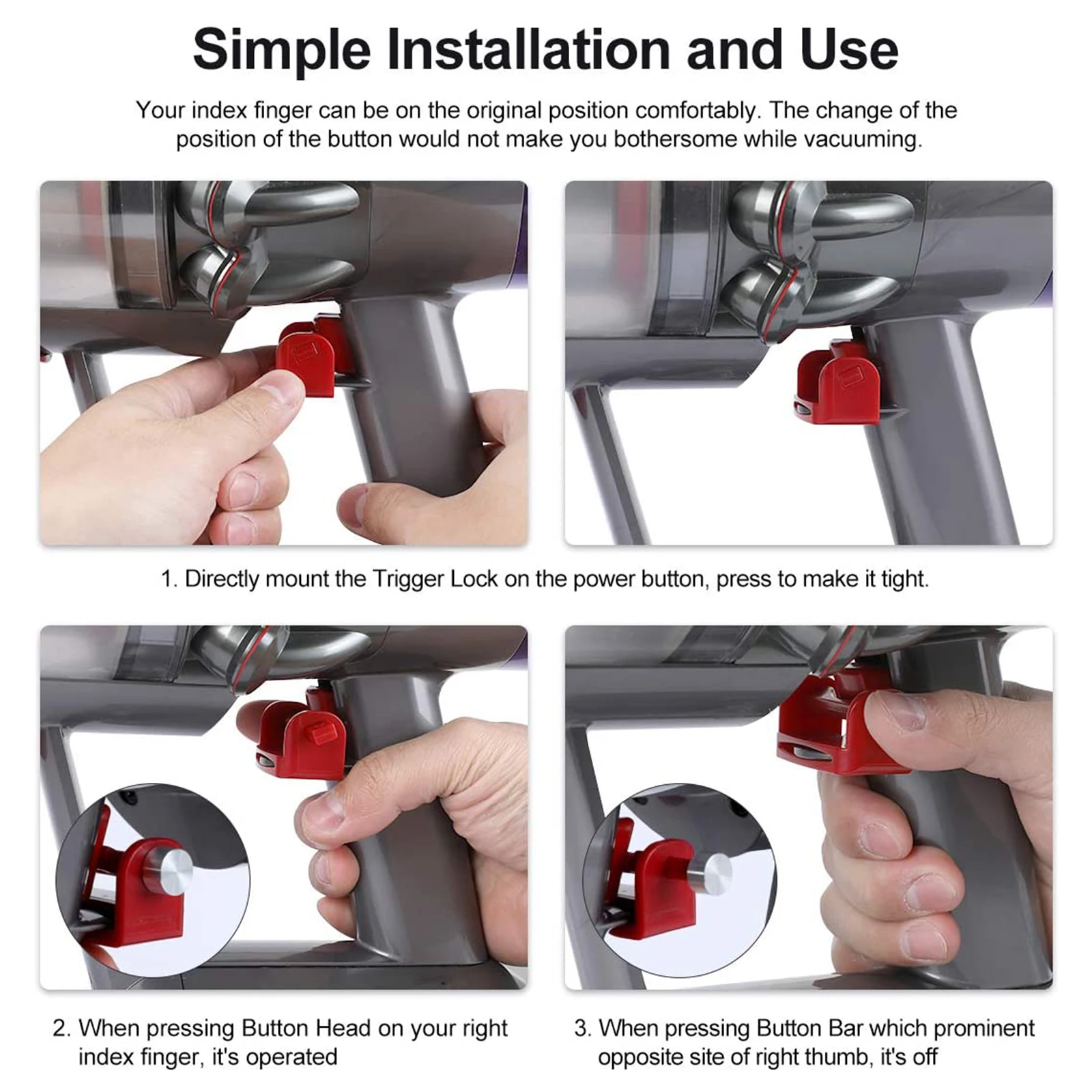 Simple Installation and Use

Your index finger can be on the original position comfortably. The change of the position of the button would not make you bothersome while vacuuming.

1. Directly mount the Trigger Lock on the power button, press to make it tight.

2. When pressing Button Head on your right index finger, it's operated

3. When pressing Button Bar which prominent opposite site of right thumb, it's off