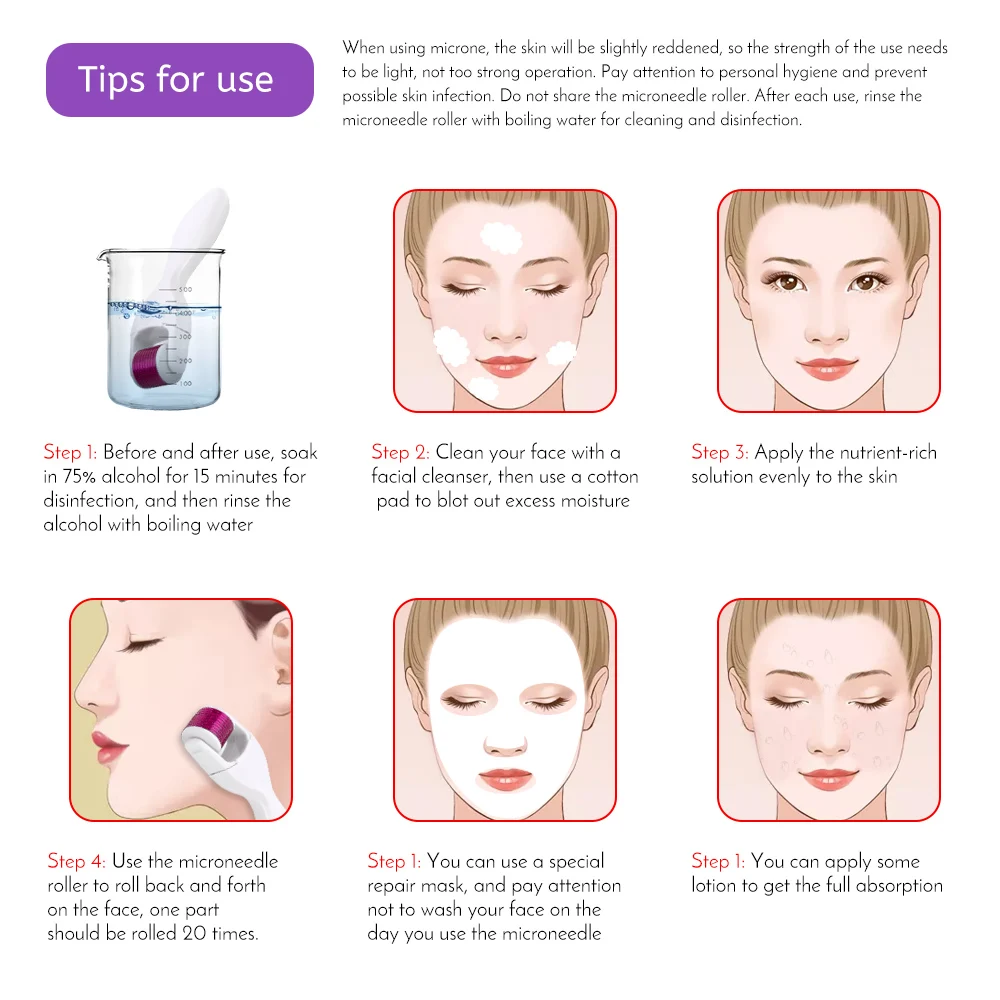 Tips for use

When using microne, the skin will be slightly reddened, so the strength of the use needs to be light, not too strong operation. Pay attention to personal hygiene and prevent possible skin infection. Do not share the microneedle roller. After each use, rinse the microneedle roller with boiling water for cleaning and disinfection.

500
400
300
200
100

Step 1: Before and after use, soak in 75% alcohol for 15 minutes for disinfection, and then rinse the alcohol with boiling water

Step 2: Clean your face with a facial cleanser, then use a cotton pad to blot out excess moisture

Step 3: Apply the nutrient-rich solution evenly to the skin

Step 4: Use the microneedle roller to roll back and forth on the face, one part should be rolled 20 times.

Step 1: You can use a special repair mask, and pay attention not to wash your face on the day you use the microneedle

Step 1: You can apply some lotion to get the full absorption