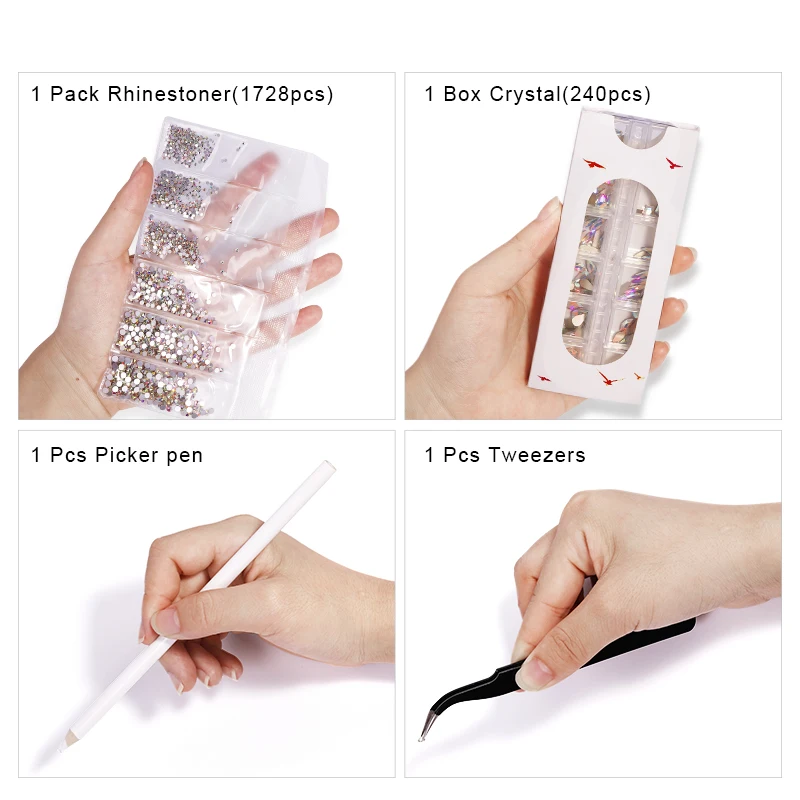 1 Pack Rhinestoner(1728pcs)

1 Box Crystal(240pcs)

1 Pcs Picker pen

1 Pcs Tweezers