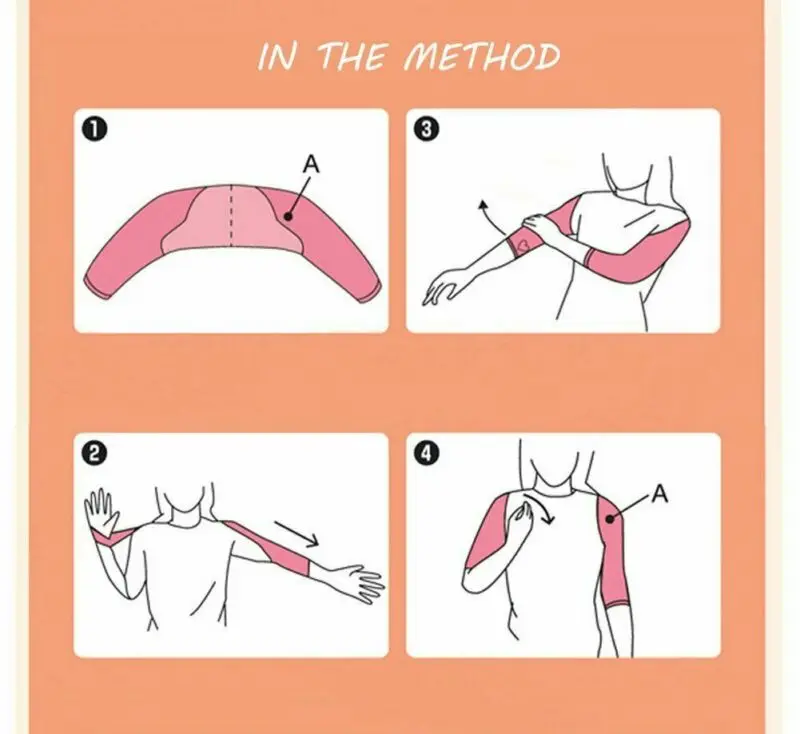 IN THE METHOD

1

A

3

2

4

A