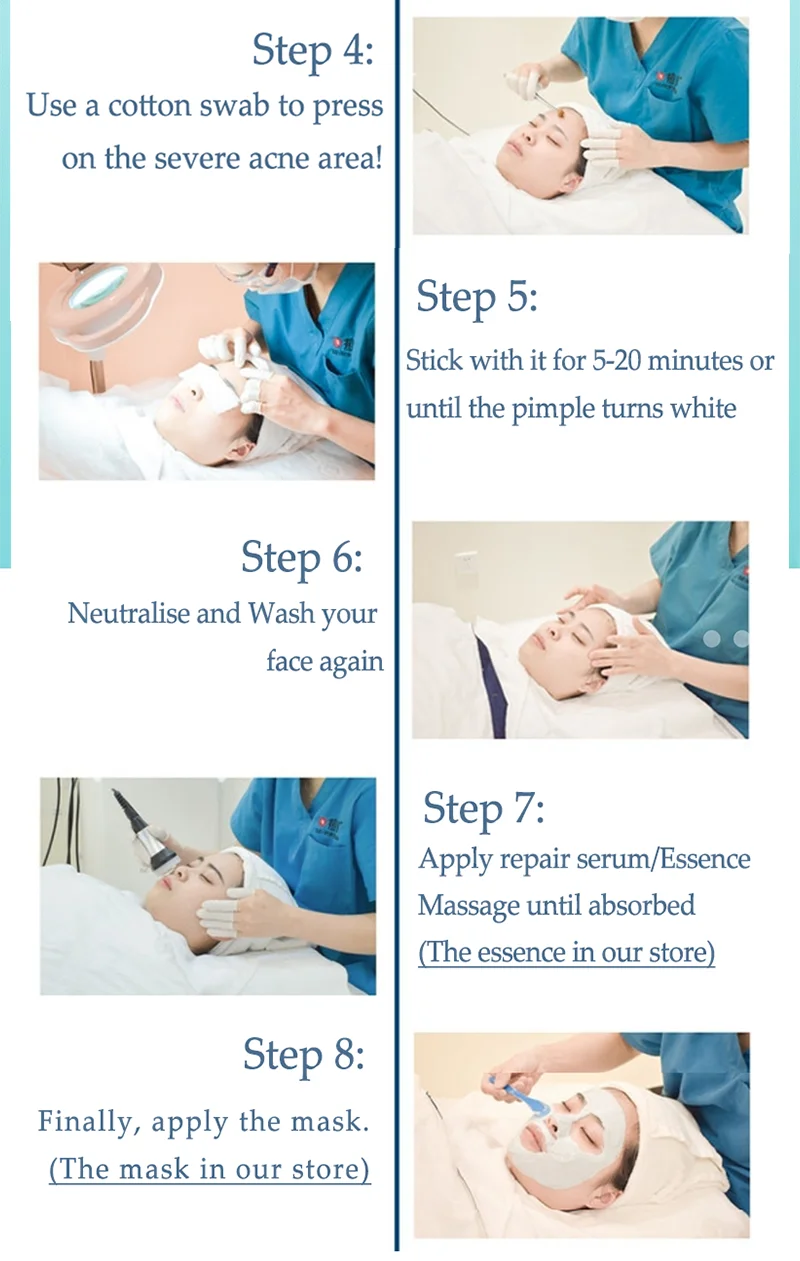 Step 4:
Use a cotton swab to press on the severe acne area!

Step 5:
Stick with it for 5-20 minutes or until the pimple turns white

Step 6:
Neutralise and Wash your face again

Step 7:
Apply repair serum/Essence
Massage until absorbed
(The essence in our store)

Step 8:
Finally, apply the mask.
(The mask in our store)