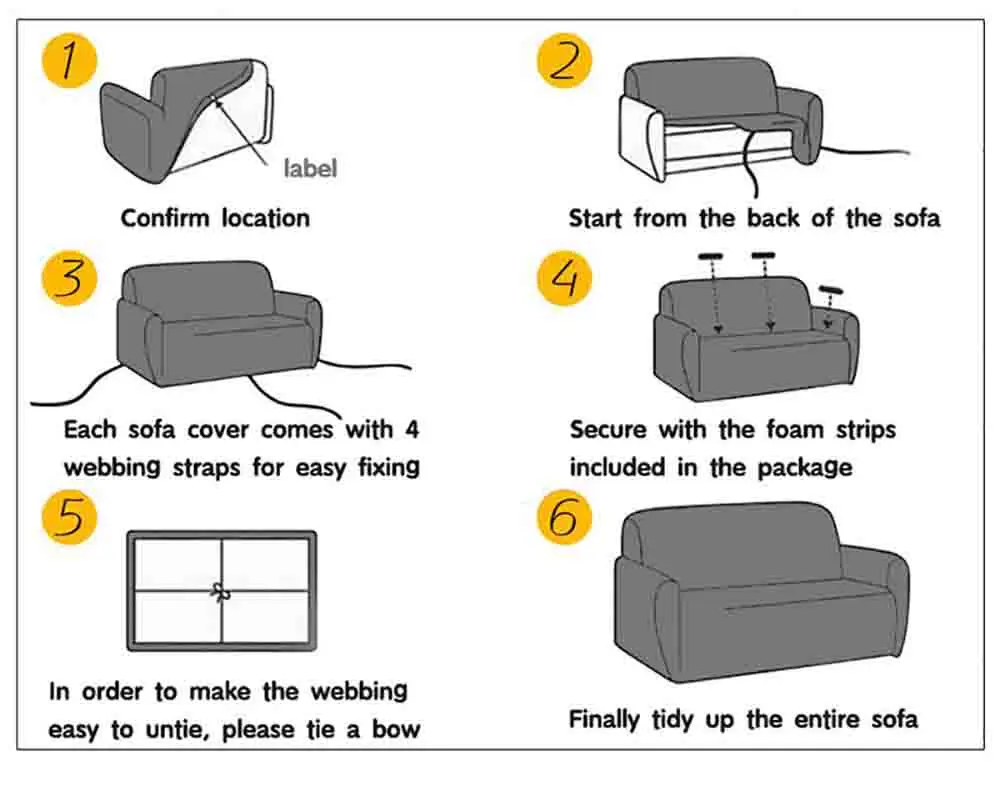 1

label

Confirm location

2

Start from the back of the sofa

3

Each sofa cover comes with 4 webbing straps for easy fixing

4

Secure with the foam strips included in the package

5

In order to make the webbing easy to untie, please tie a bow

6

Finally tidy up the entire sofa