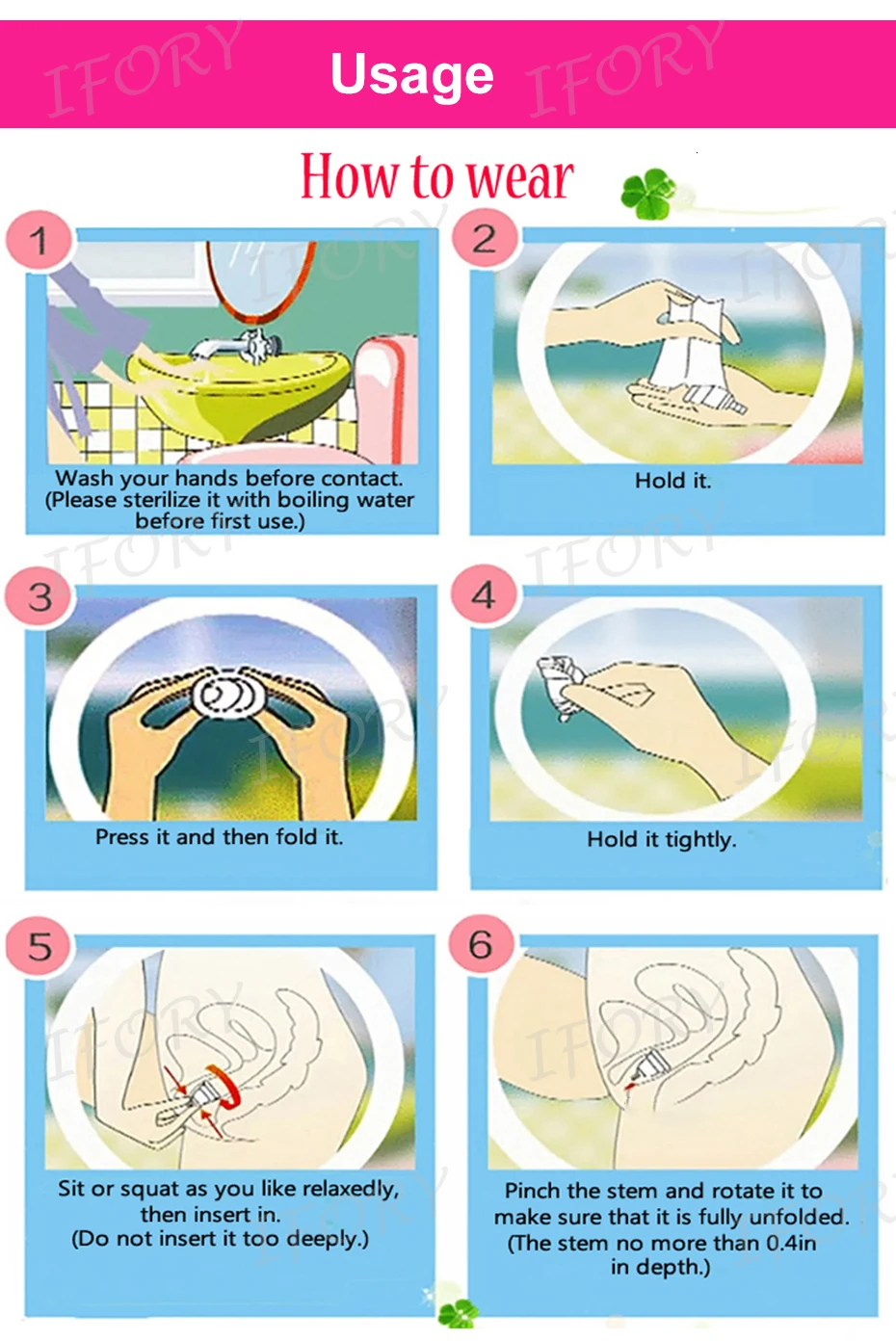 IFORY Usage IFORY

How to wear

1
Wash your hands before contact. (Please sterilize it with boiling water before first use.)

2
Hold it.

3
Press it and then fold it.

4
Hold it tightly.

5
Sit or squat as you like relaxedly, then insert in. (Do not insert it too deeply.)

6
Pinch the stem and rotate it to make sure that it is fully unfolded. (The stem no more than 0.4in in depth.)