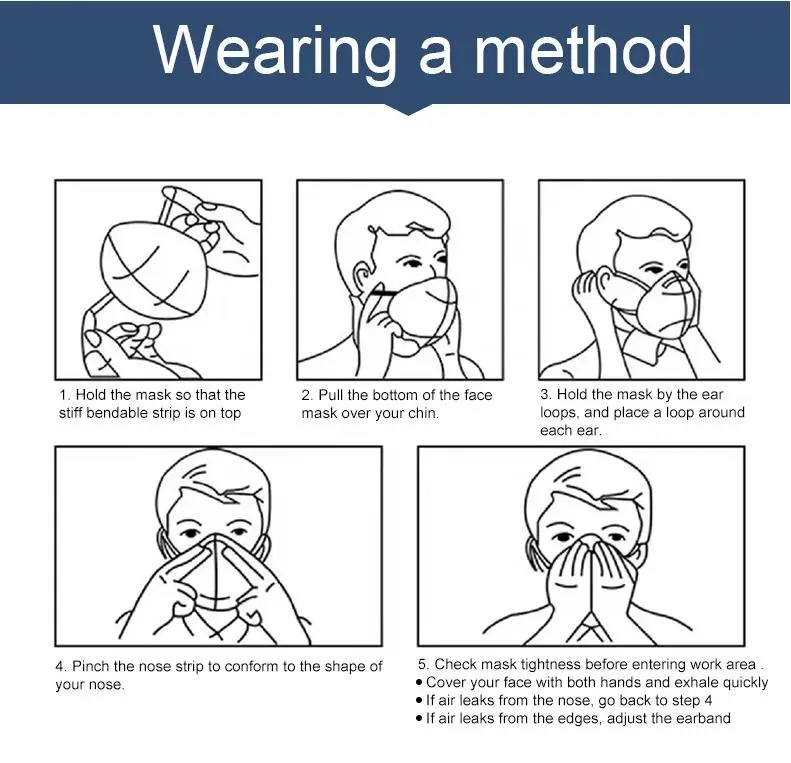 Wearing a method

1. Hold the mask so that the stiff bendable strip is on top

2. Pull the bottom of the face mask over your chin.

3. Hold the mask by the ear loops, and place a loop around each ear.

4. Pinch the nose strip to conform to the shape of your nose.

5. Check mask tightness before entering work area .
• Cover your face with both hands and exhale quickly
• If air leaks from the nose, go back to step 4
• If air leaks from the edges, adjust the earband