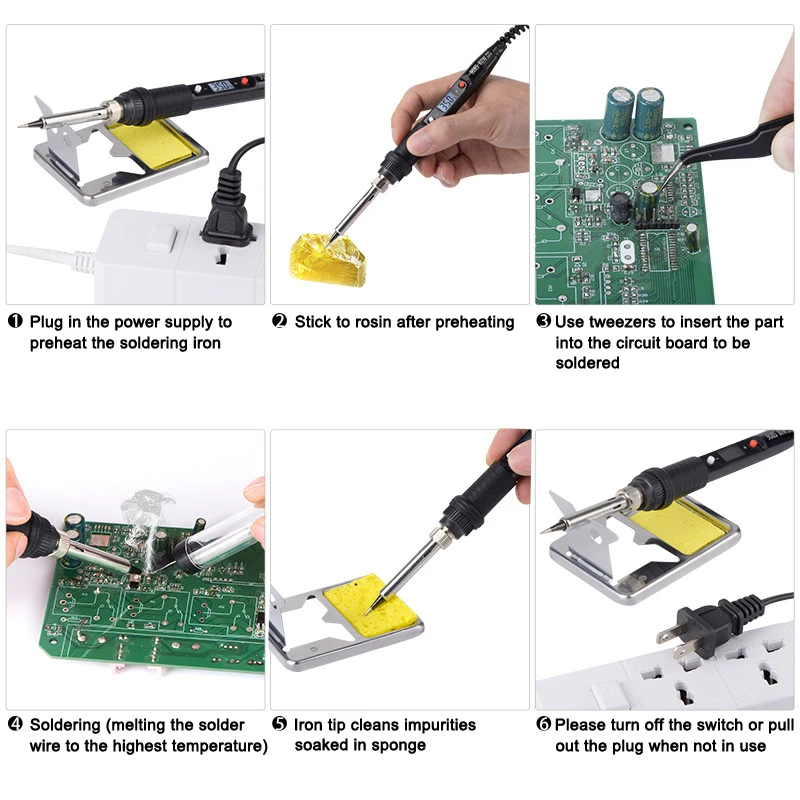 ❶ Plug in the power supply to preheat the soldering iron

❷ Stick to rosin after preheating

❸ Use tweezers to insert the part into the circuit board to be soldered

❹ Soldering (melting the solder wire to the highest temperature)

❺ Iron tip cleans impurities soaked in sponge

❻ Please turn off the switch or pull out the plug when not in use