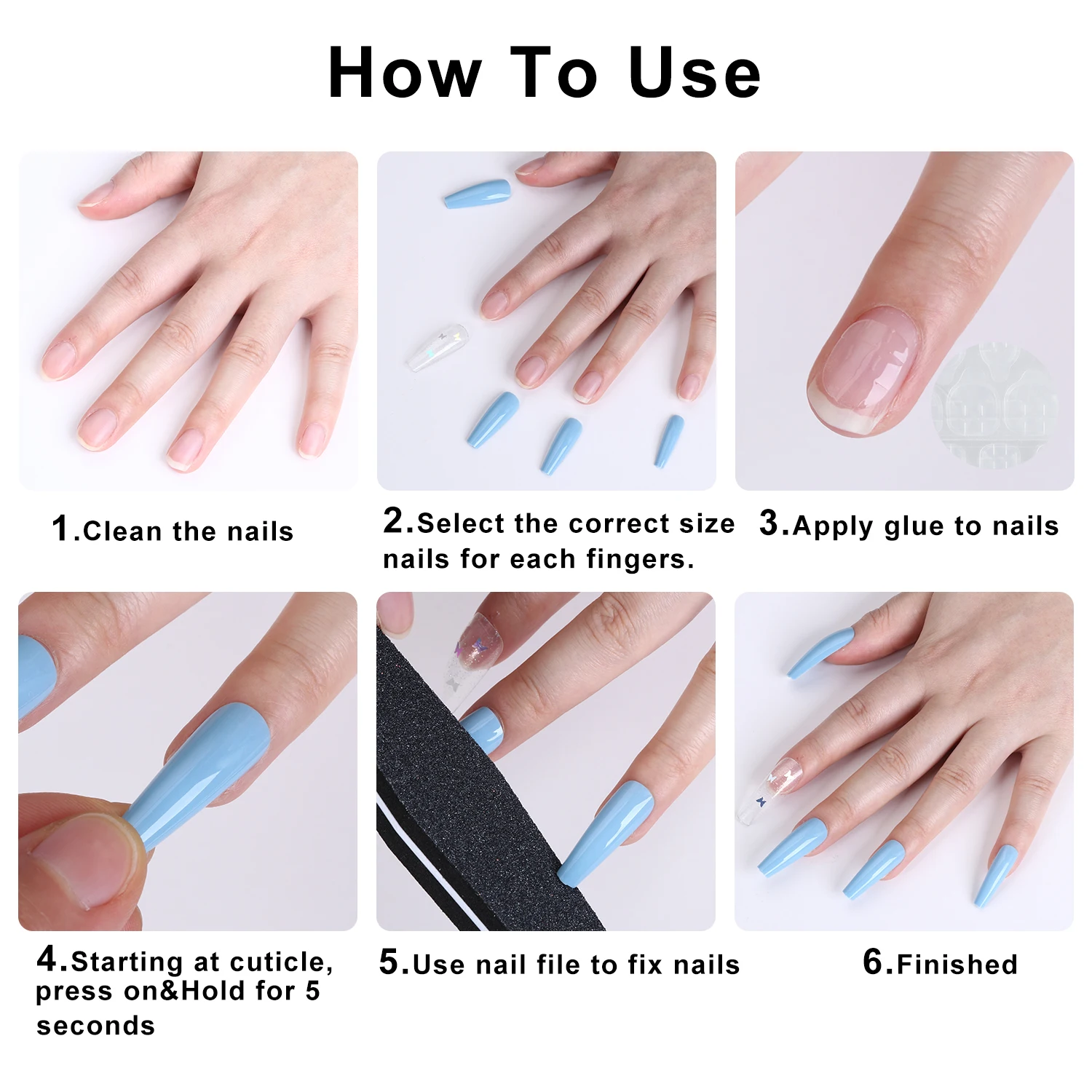 How To Use

1.Clean the nails

2.Select the correct size nails for each fingers.

3.Apply glue to nails

4.Starting at cuticle, press on&Hold for 5 seconds

5.Use nail file to fix nails

6.Finished