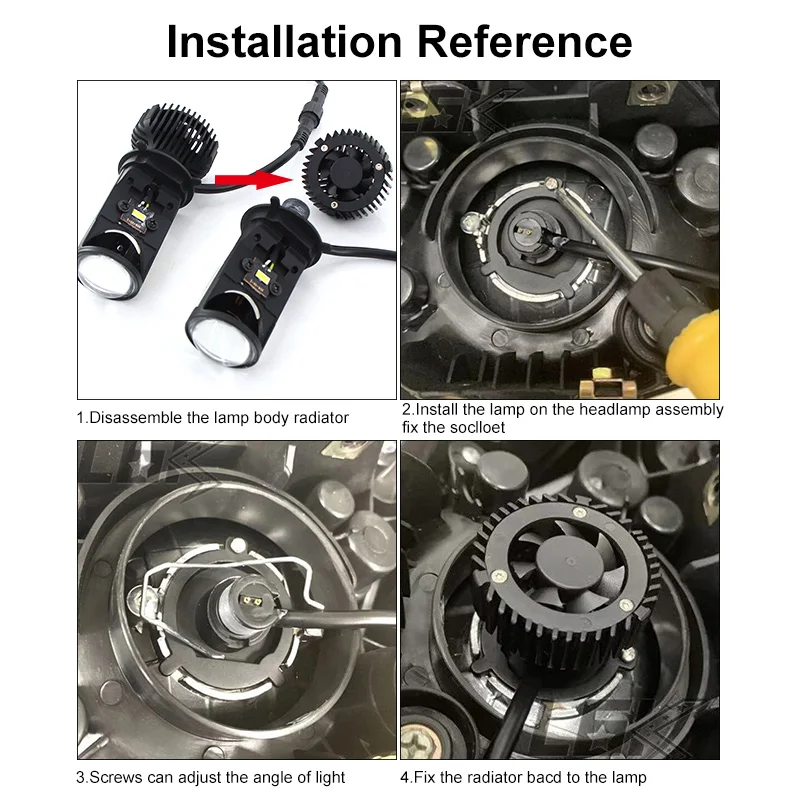 Installation Reference

1.Disassemble the lamp body radiator

2.Install the lamp on the headlamp assembly fix the soclloet

3.Screws can adjust the angle of light

4.Fix the radiator bacd to the lamp