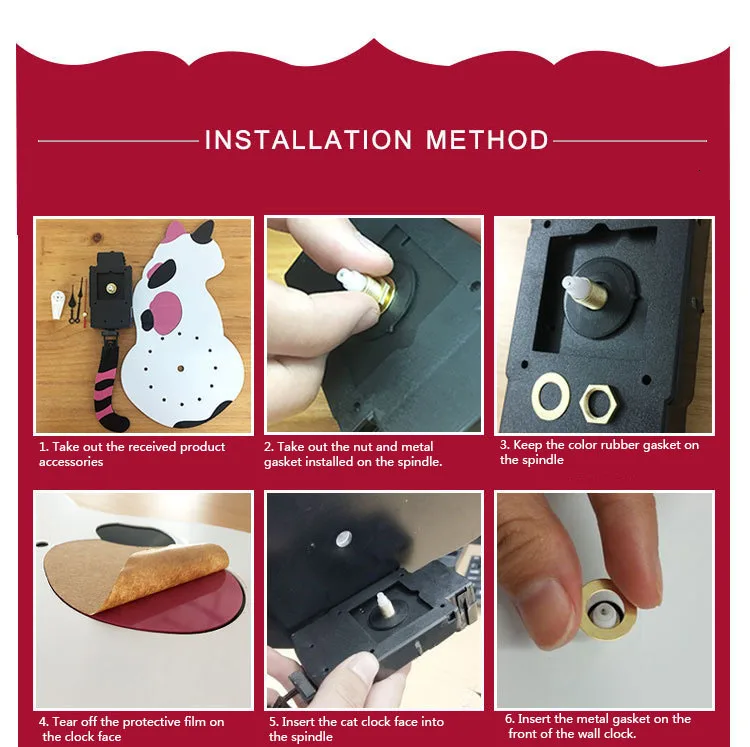 INSTALLATION METHOD

1. Take out the received product accessories

2. Take out the nut and metal gasket installed on the spindle.

3. Keep the color rubber gasket on the spindle

4. Tear off the protective film on the clock face

5. Insert the cat clock face into the spindle

6. Insert the metal gasket on the front of the wall clock.